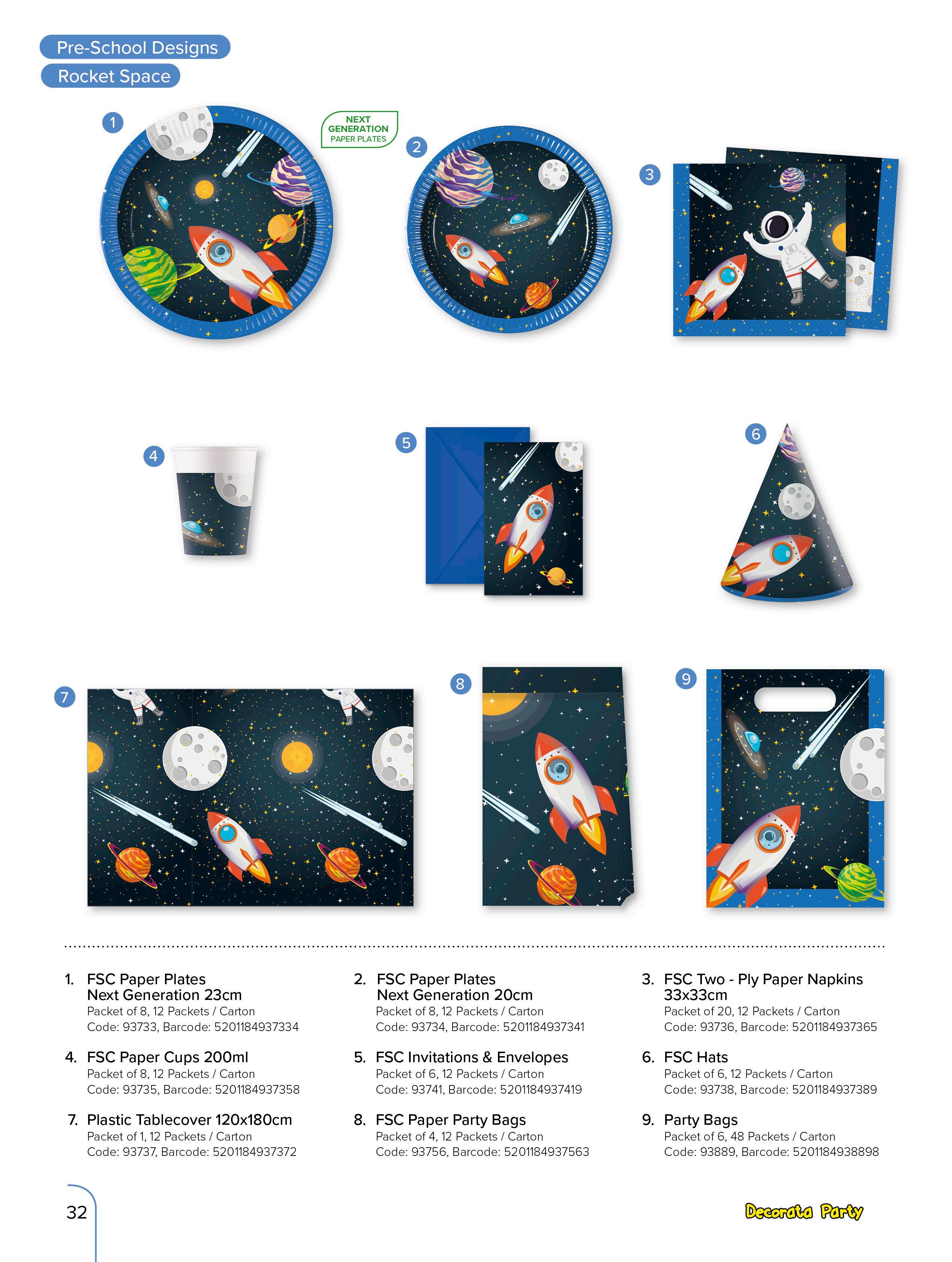 Pre-School Designs

Rocket Space

1

NEXT GENERATION PAPER PLATES

2

3

4

5

6

7

8

9

1. FSC Paper Plates
Next Generation 23cm
Packet of 8, 12 Packets / Carton
Code: 93733, Barcode: 5201184937334

2. FSC Paper Plates
Next Generation 20cm
Packet of 8, 12 Packets / Carton
Code: 93734, Barcode: 5201184937341

3. FSC Two - Ply Paper Napkins
33x33cm
Packet of 20, 12 Packets / Carton
Code: 93736, Barcode: 5201184937365

4. FSC Paper Cups 200ml
Packet of 8, 12 Packets / Carton
Code: 93735, Barcode: 5201184937358

5. FSC Invitations & Envelopes
Packet of 6, 12 Packets / Carton
Code: 93741, Barcode: 5201184937419

6. FSC Hats
Packet of 6, 12 Packets / Carton
Code: 93738, Barcode: 5201184937389

7. Plastic Tablecover 120x180cm
Packet of 1, 12 Packets / Carton
Code: 93737, Barcode: 5201184937372

8. FSC Paper Party Bags
Packet of 4, 12 Packets / Carton
Code: 93756, Barcode: 5201184937563

9. Party Bags
Packet of 6, 48 Packets / Carton
Code: 93889, Barcode: 5201184938898

32

Decorata Party