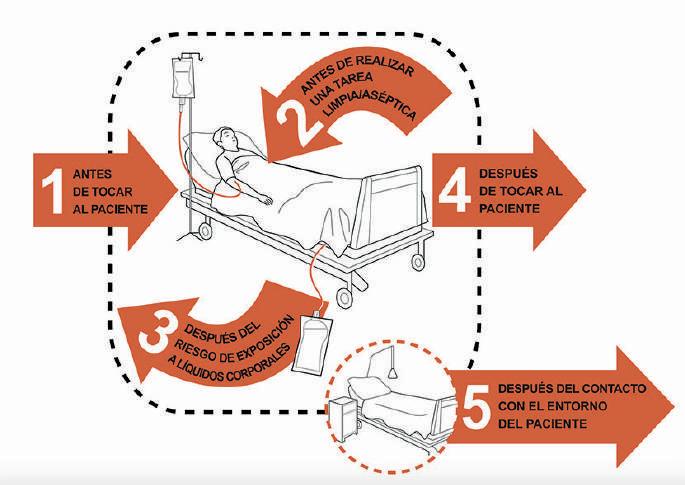 1 ANTES DE TOCAR AL PACIENTE

2 ANTES DE REALIZAR UNA TAREA LIMPIA/ASÉPTICA

3 DESPUÉS DEL RIESGO DE EXPOSICIÓN A LÍQUIDOS CORPORALES

4 DESPUÉS DE TOCAR AL PACIENTE

5 DESPUÉS DEL CONTACTO CON EL ENTORNO DEL PACIENTE