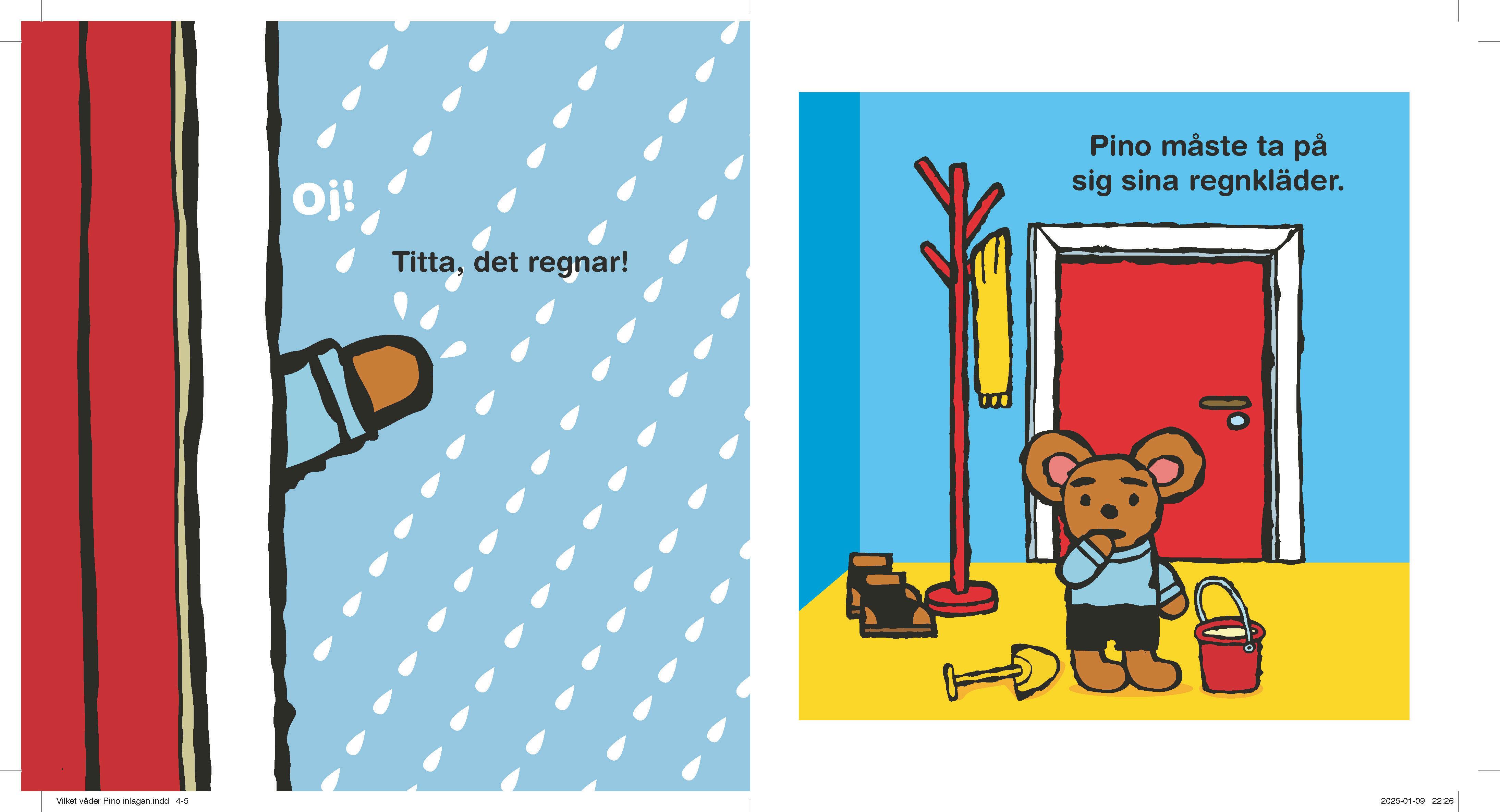 Oj!

Titta, det regnar!

Pino måste ta på sig sina regnkläder.

Vilket väder Pino inlagan.indd 4-5

2025-01-09 22:26