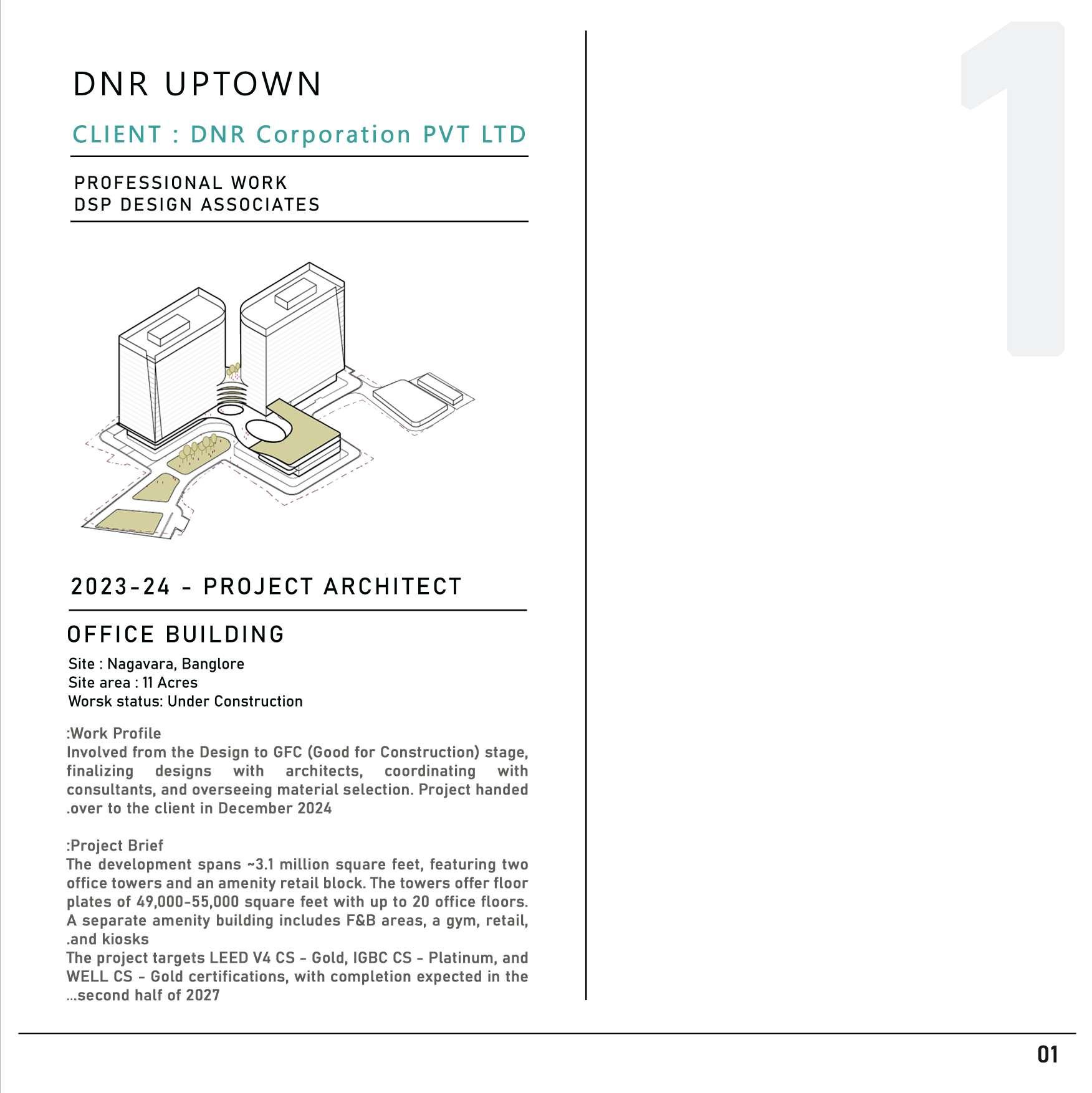 DNR UPTOWN

CLIENT : DNR Corporation PVT LTD

PROFESSIONAL WORK
DSP DESIGN ASSOCIATES

1

2023-24 - PROJECT ARCHITECT

OFFICE BUILDING

Site : Nagavara, Banglore
Site area : 11 Acres
Worsk status: Under Construction

:Work Profile
Involved from the Design to GFC (Good for Construction) stage, finalizing designs with architects, coordinating with consultants, and overseeing material selection. Project handed .over to the client in December 2024

:Project Brief
The development spans ~3.1 million square feet, featuring two office towers and an amenity retail block. The towers offer floor plates of 49,000-55,000 square feet with up to 20 office floors. A separate amenity building includes F&B areas, a gym, retail, .and kiosks
The project targets LEED V4 CS - Gold, IGBC CS - Platinum, and WELL CS - Gold certifications, with completion expected in the ...second half of 2027

01