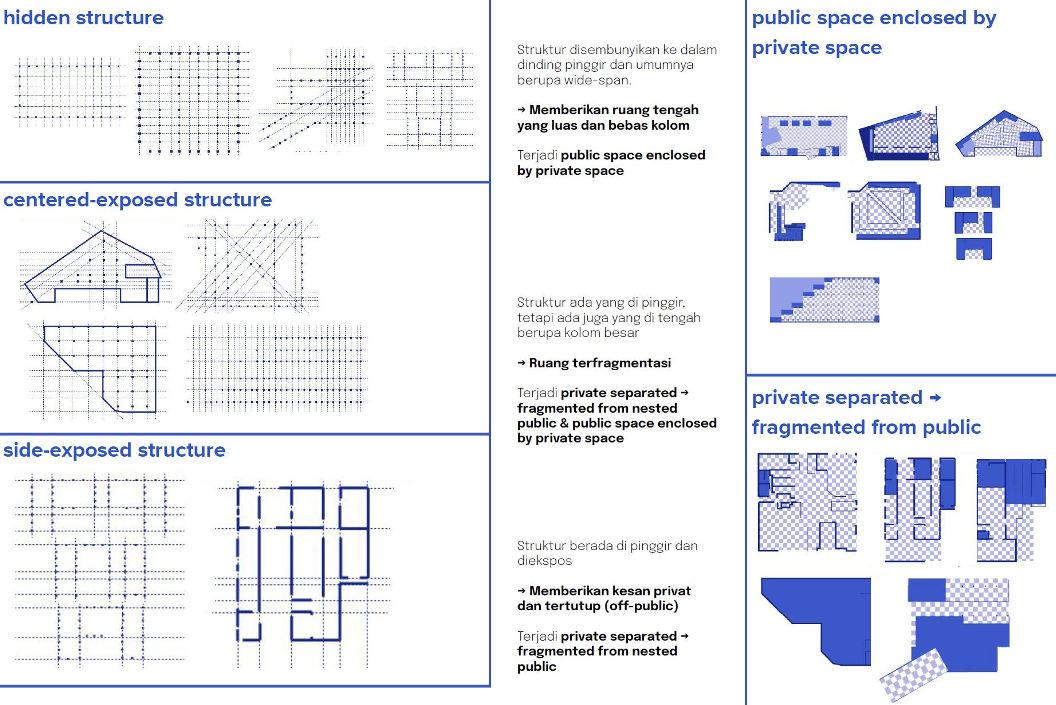 hidden structure

centered-exposed structure

side-exposed structure

Struktur disembunyikan ke dalam dinding pinggir dan umumnya berupa wide-span.

→ Memberikan ruang tengah yang luas dan bebas kolom

Terjadi public space enclosed by private space

Struktur ada yang di pinggir, tetapi ada juga yang di tengah berupa kolom besar

→ Ruang terfragmentasi

Terjadi private separated → fragmented from nested public & public space enclosed by private space

Struktur berada di pinggir dan diekspos

→ Memberikan kesan privat dan tertutup (off-public)

Terjadi private separated → fragmented from nested public

public space enclosed by private space

private separated → fragmented from public