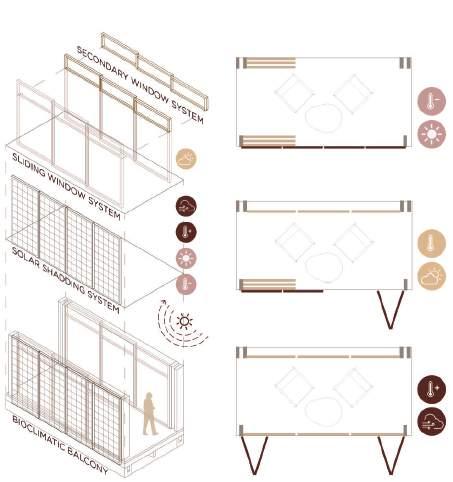 SECONDARY WINDOW SYSTEM

SLIDING WINDOW SYSTEM

SOLAR SHADDING SYSTEM

BIOCLIMATIC BALCONY