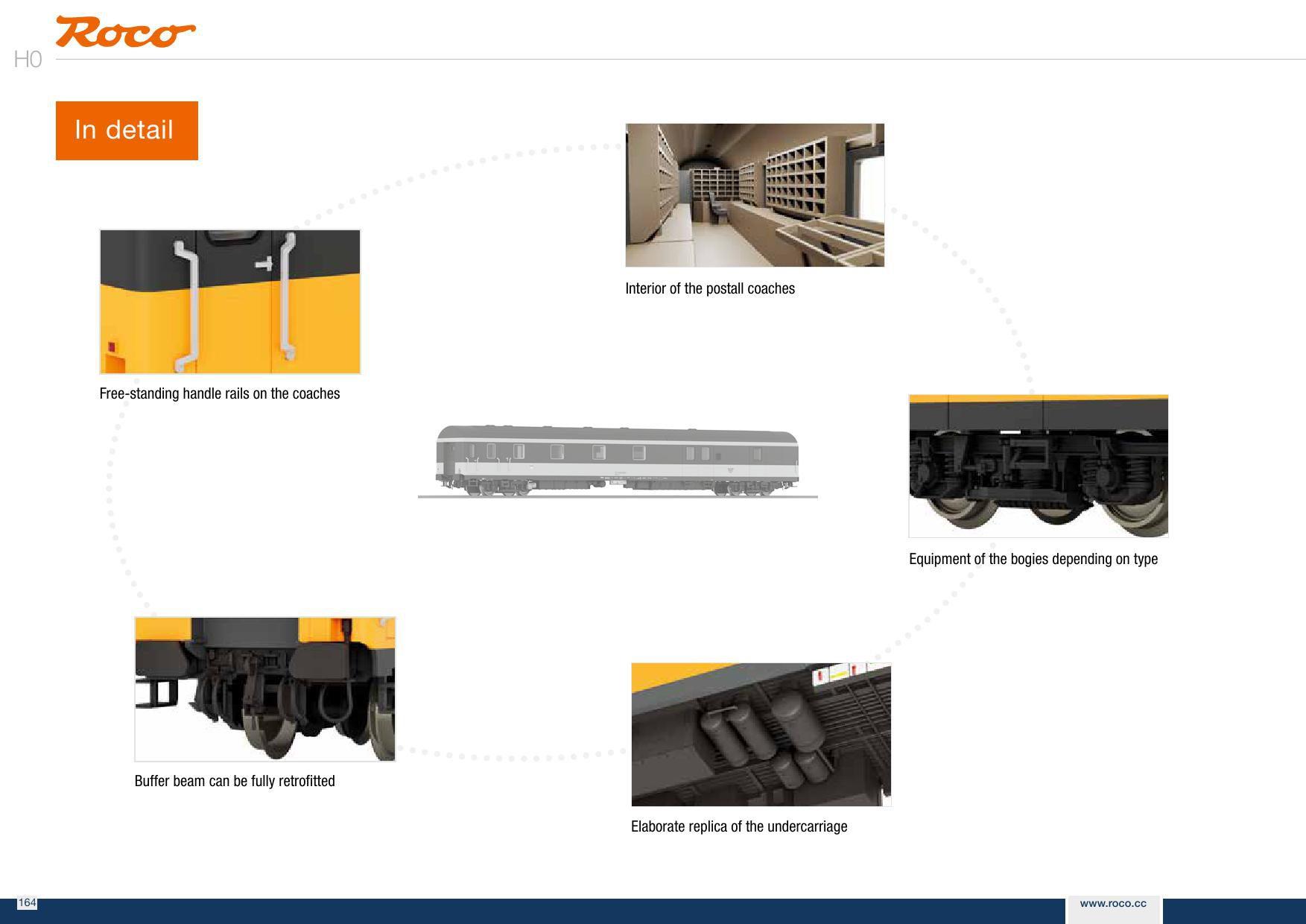 Roco

H0

In detail

Interior of the postall coaches

Free-standing handle rails on the coaches

Equipment of the bogies depending on type

Buffer beam can be fully retrofitted

Elaborate replica of the undercarriage

164

www.roco.cc