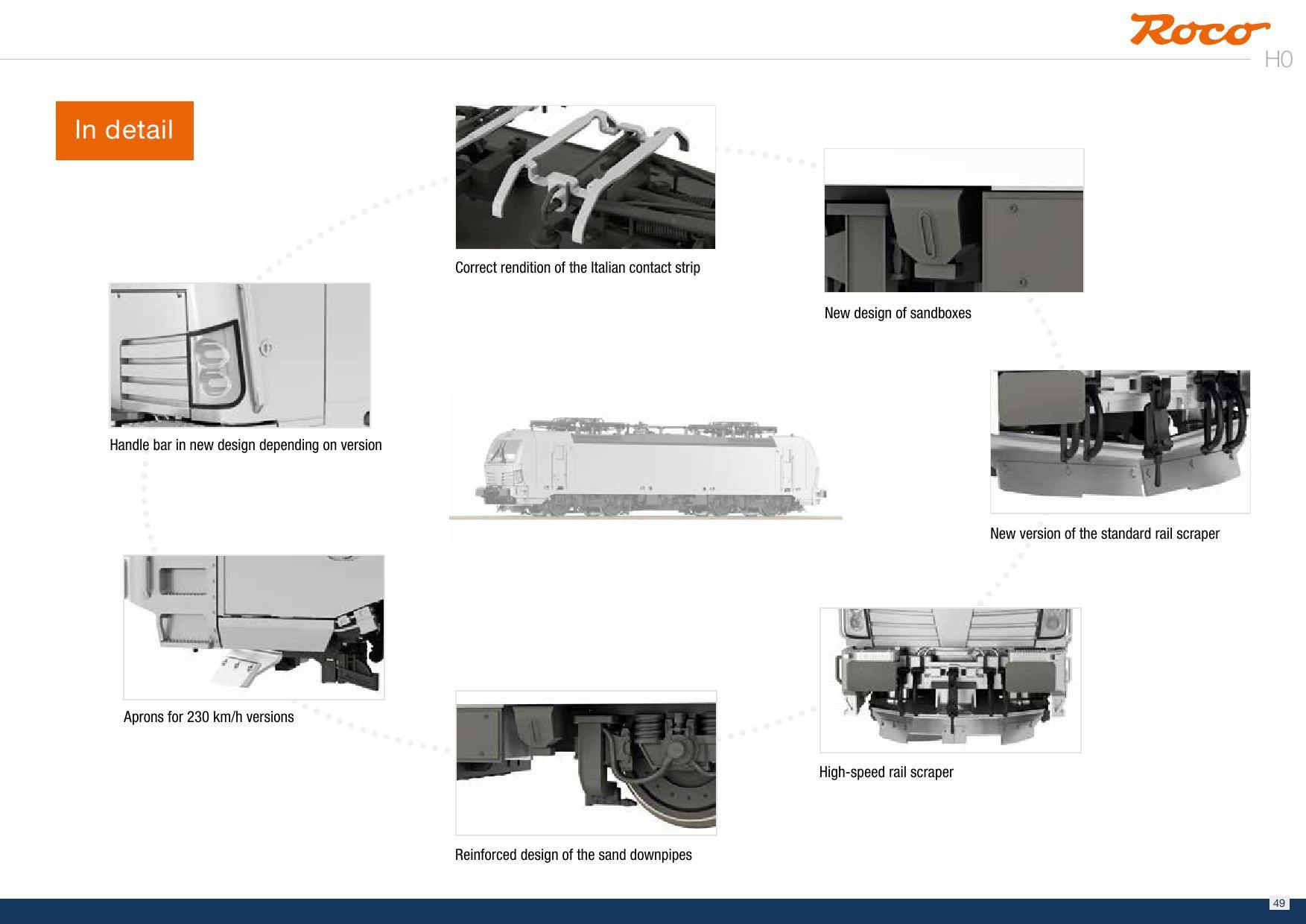 Roco
H0

In detail

Correct rendition of the Italian contact strip

New design of sandboxes

Handle bar in new design depending on version

New version of the standard rail scraper

Aprons for 230 km/h versions

High-speed rail scraper

Reinforced design of the sand downpipes

49