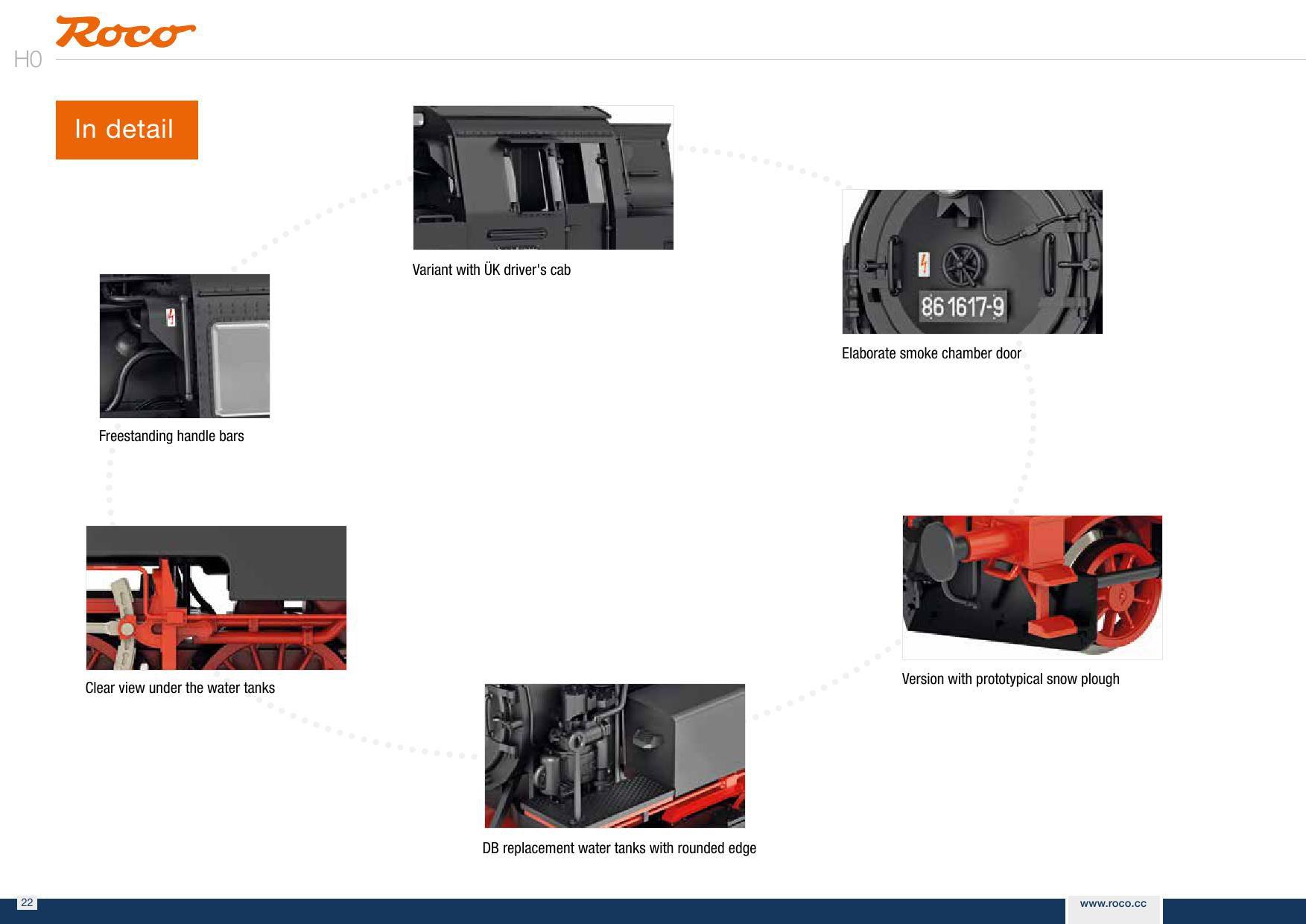 Roco

H0

In detail

Variant with ÜK driver's cab

86 1617-9

Elaborate smoke chamber door

Freestanding handle bars

Clear view under the water tanks

Version with prototypical snow plough

DB replacement water tanks with rounded edge

22

www.roco.cc