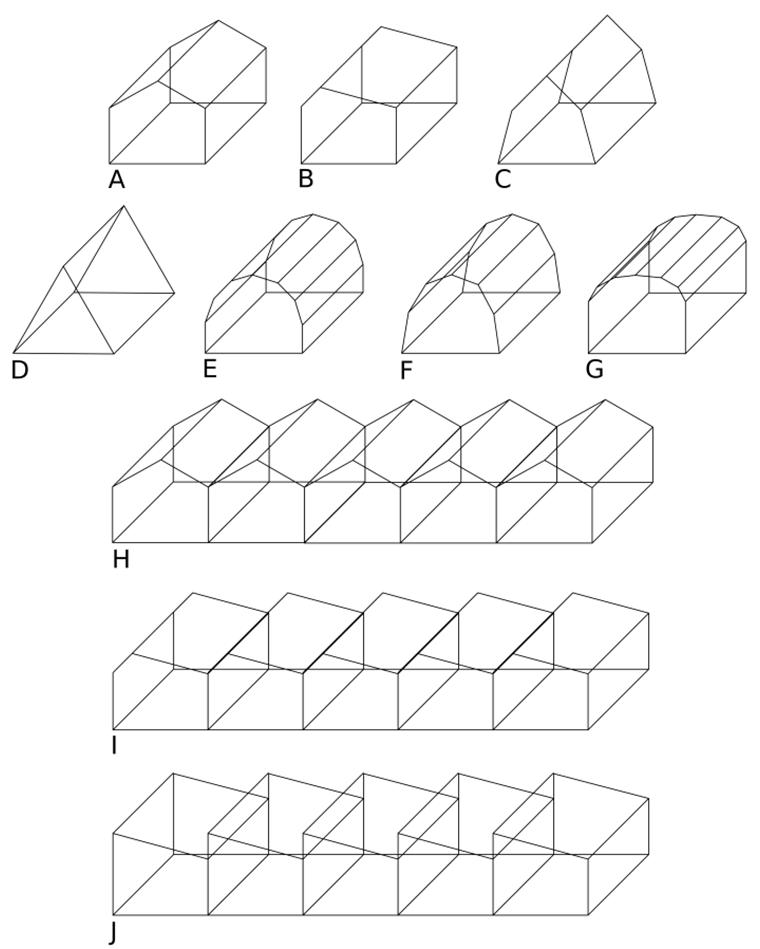 A
B
C
D
E
F
G
H
I
J