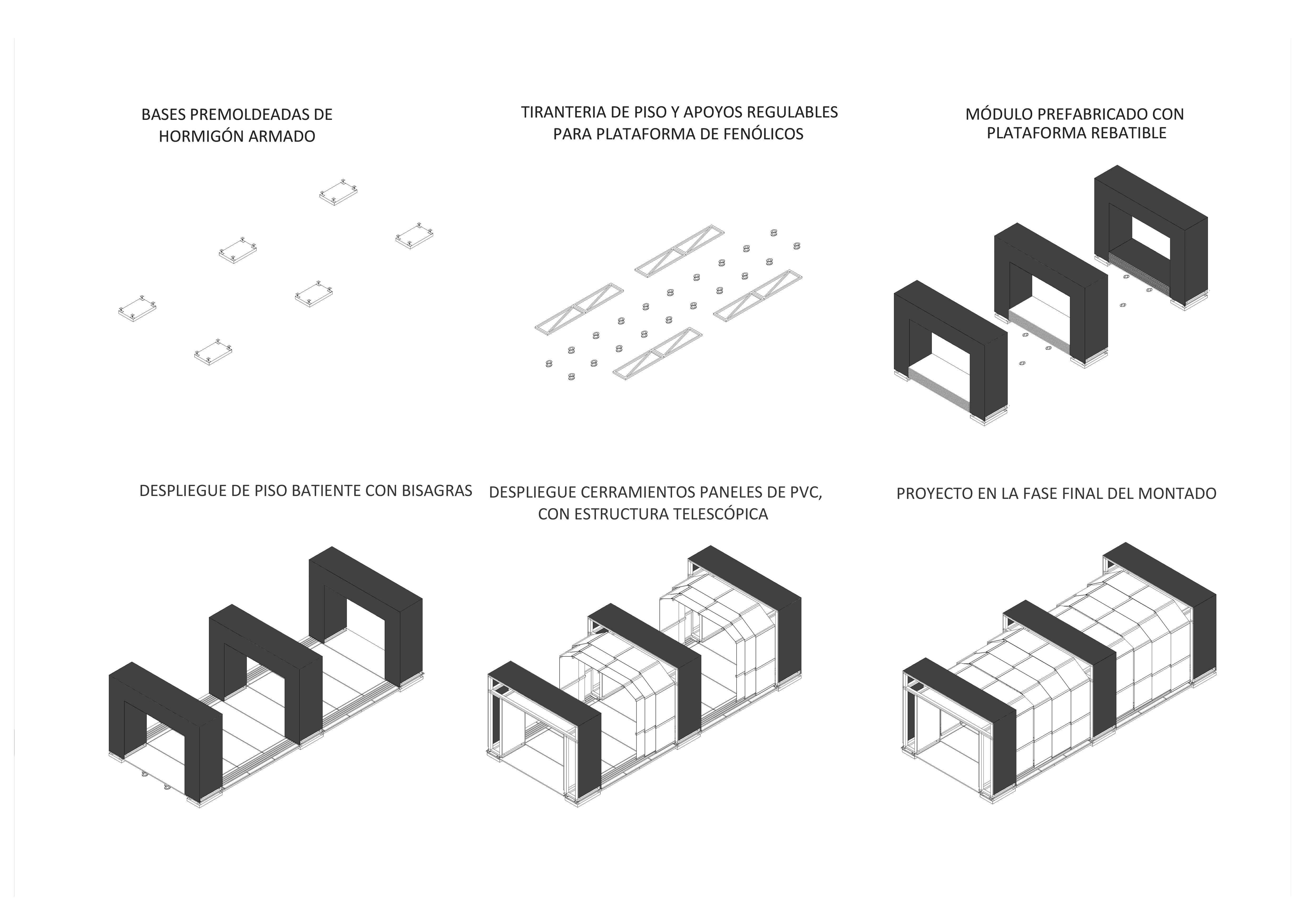 BASES PREMOLDEADAS DE HORMIGÓN ARMADO

TIRANTERIA DE PISO Y APOYOS REGULABLES PARA PLATAFORMA DE FENÓLICOS

MÓDULO PREFABRICADO CON PLATAFORMA REBATIBLE

DESPLIEGUE DE PISO BATIENTE CON BISAGRAS

DESPLIEGUE CERRAMIENTOS PANELES DE PVC, CON ESTRUCTURA TELESCÓPICA

PROYECTO EN LA FASE FINAL DEL MONTADO