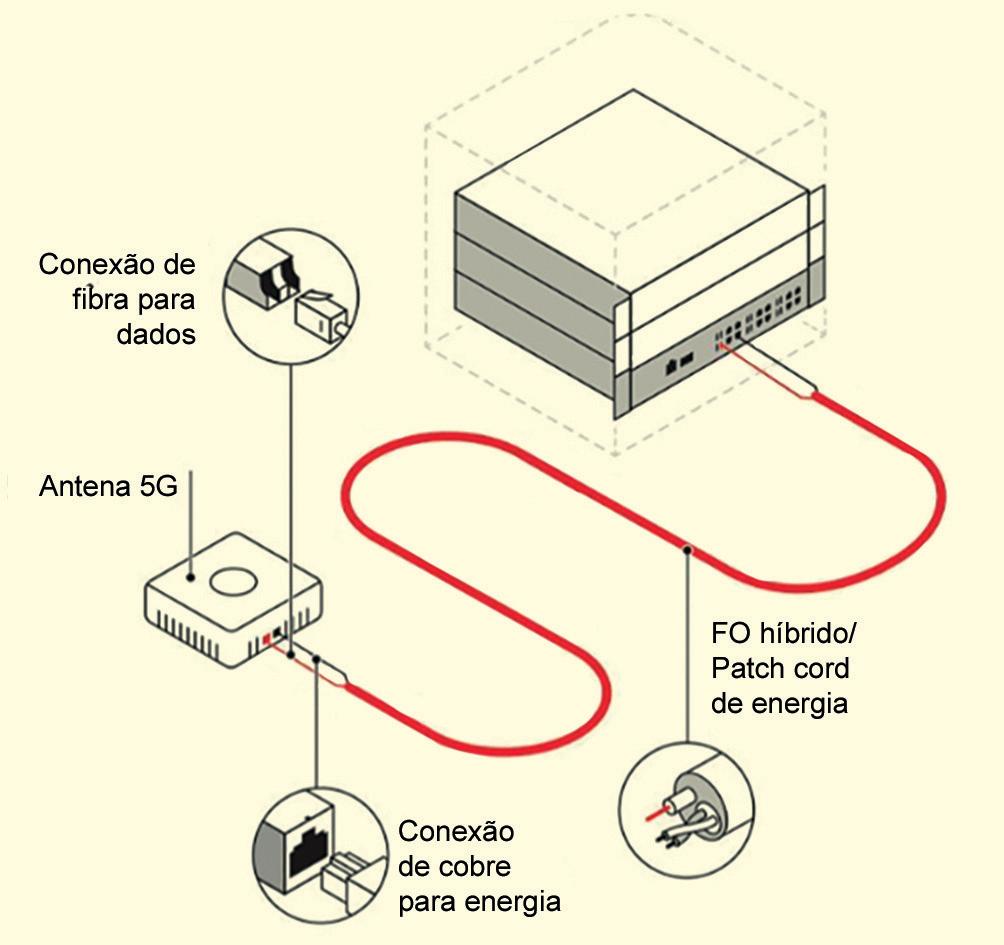 Conexão de fibra para dados

Antena 5G

FO híbrido/ Patch cord de energia

Conexão de cobre para energia