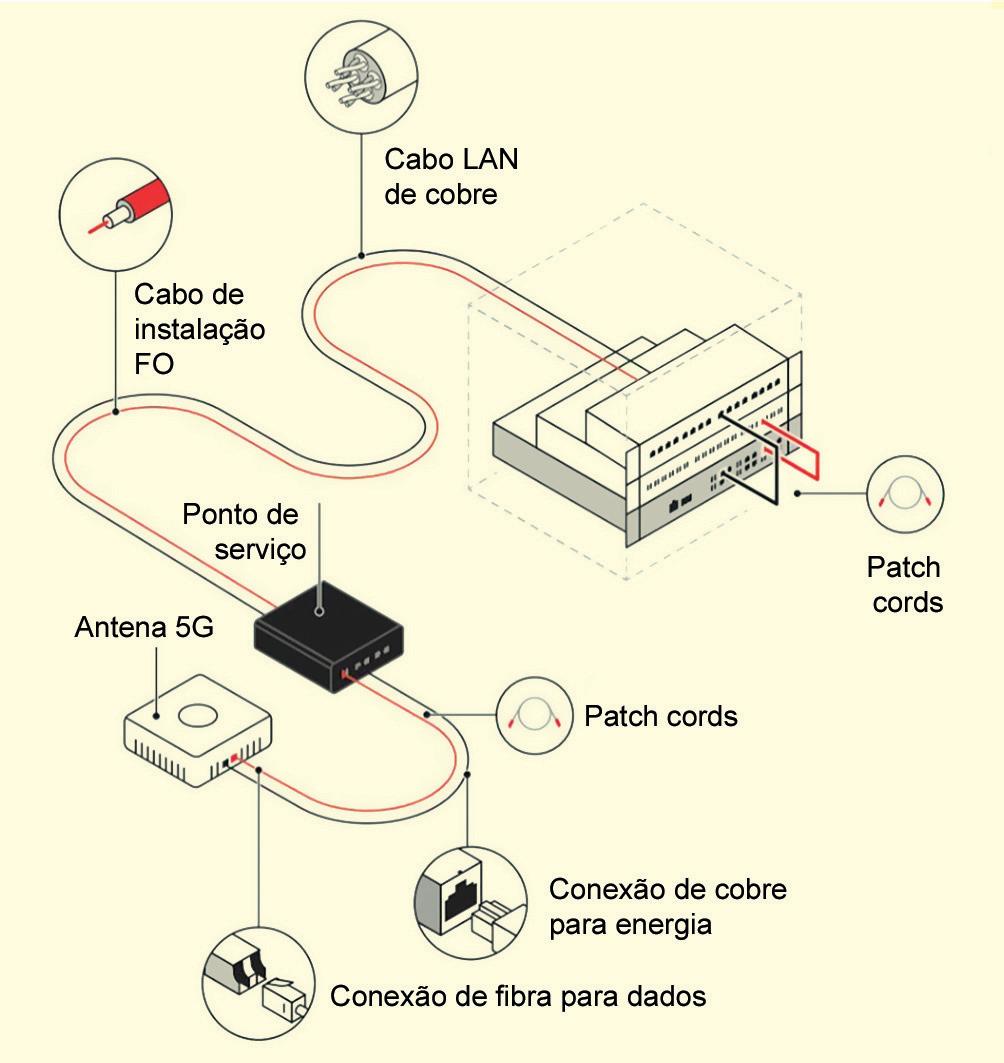 Cabo LAN de cobre

Cabo de instalação FO

Ponto de serviço

Patch cords

Antena 5G

Patch cords

Conexão de cobre para energia

Conexão de fibra para dados