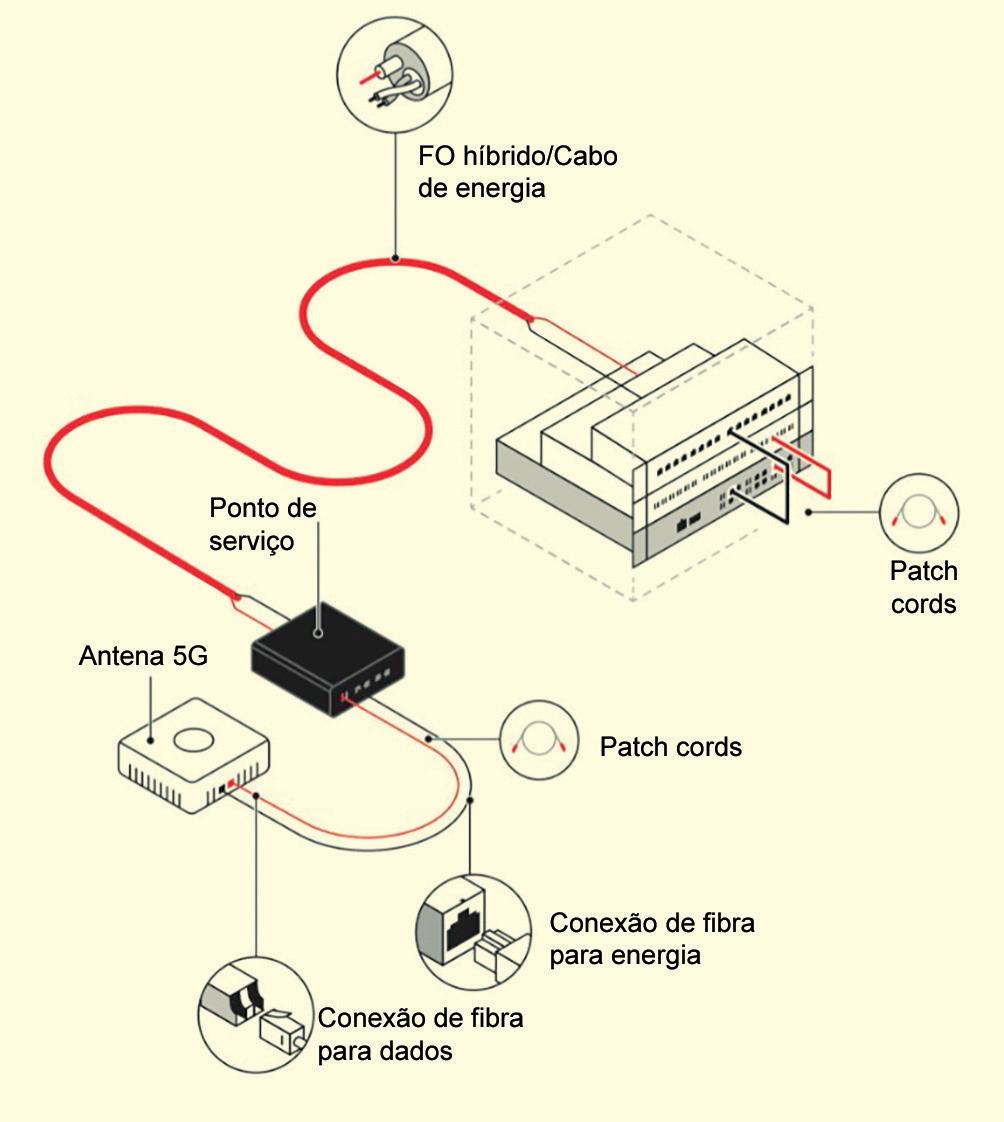 FO híbrido/Cabo de energia

Ponto de serviço

Patch cords

Antena 5G

Patch cords

Conexão de fibra para energia

Conexão de fibra para dados