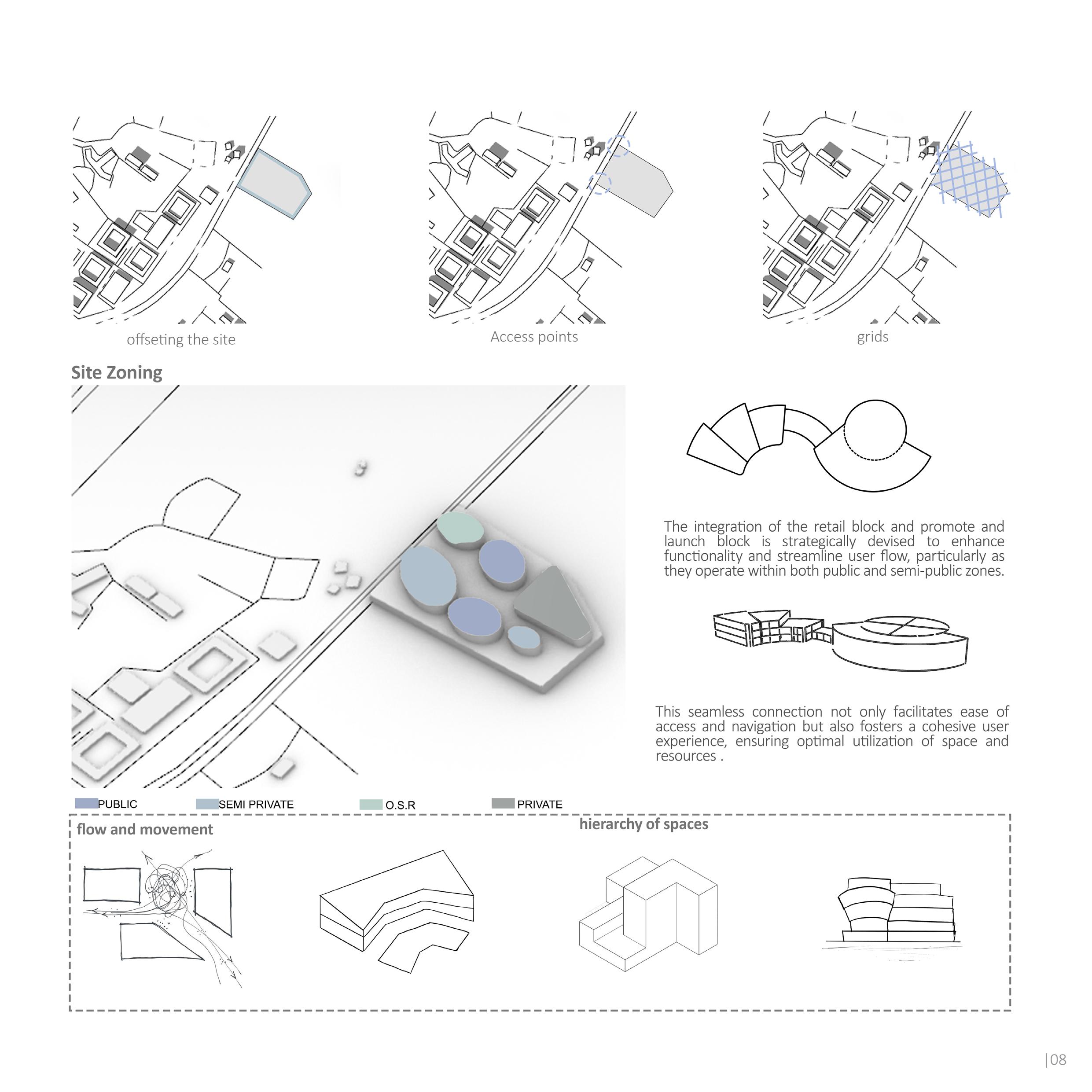 offseting the site

Access points

grids

Site Zoning

The integration of the retail block and promote and launch block is strategically devised to enhance functionality and streamline user flow, particularly as they operate within both public and semi-public zones.

This seamless connection not only facilitates ease of access and navigation but also fosters a cohesive user experience, ensuring optimal utilization of space and resources .

PUBLIC

SEMI PRIVATE

O.S.R

PRIVATE

flow and movement

hierarchy of spaces

|08