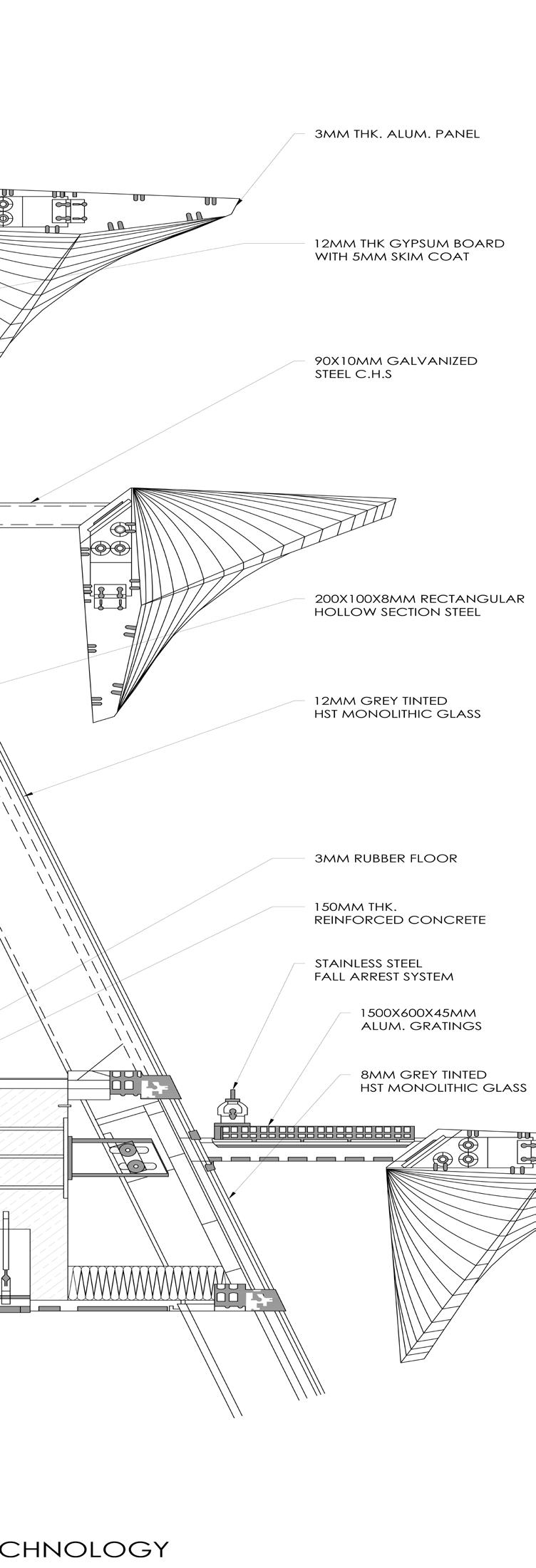 3MM THK. ALUM. PANEL

12MM THK GYPSUM BOARD WITH 5MM SKIM COAT

90X10MM GALVANIZED STEEL C.H.S

200X100X8MM RECTANGULAR HOLLOW SECTION STEEL

12MM GREY TINTED HST MONOLITHIC GLASS

3MM RUBBER FLOOR

150MM THK. REINFORCED CONCRETE

STAINLESS STEEL FALL ARREST SYSTEM

1500X600X45MM ALUM. GRATINGS

8MM GREY TINTED HST MONOLITHIC GLASS

CHNOLOGY