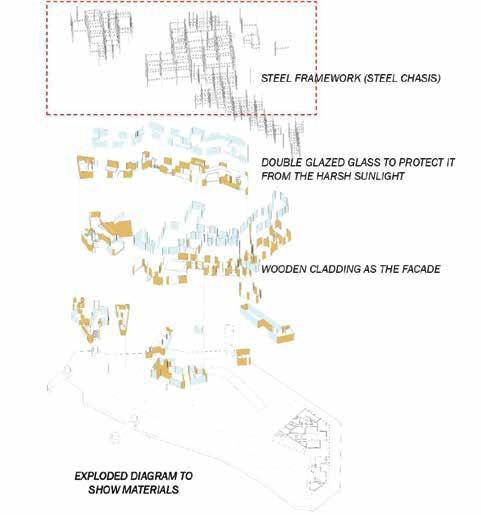 STEEL FRAMEWORK (STEEL CHASIS)

DOUBLE GLAZED GLASS TO PROTECT IT FROM THE HARSH SUNLIGHT

WOODEN CLADDING AS THE FACADE

EXPLODED DIAGRAM TO SHOW MATERIALS