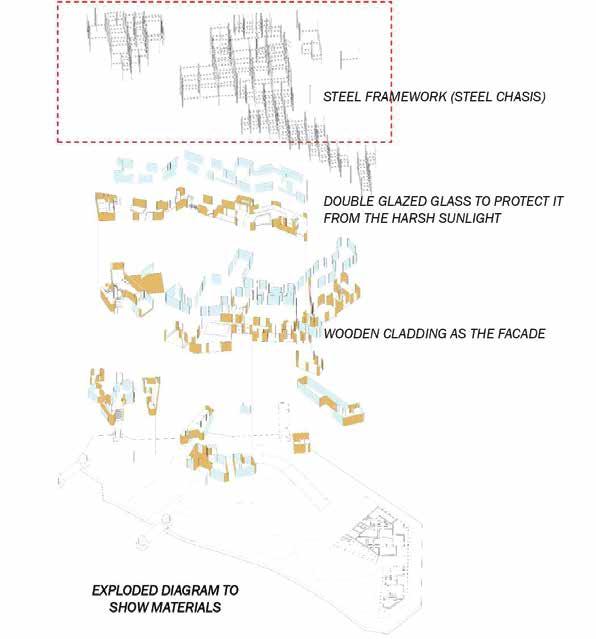 STEEL FRAMEWORK (STEEL CHASIS)

DOUBLE GLAZED GLASS TO PROTECT IT FROM THE HARSH SUNLIGHT

WOODEN CLADDING AS THE FACADE

EXPLODED DIAGRAM TO SHOW MATERIALS