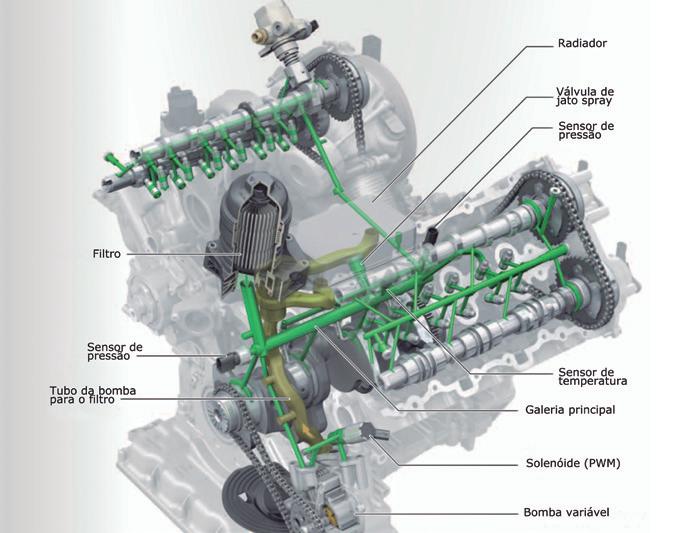 Radiador

Válvula de jato spray

Sensor de pressão

Filtro

Sensor de pressão

Tubo da bomba para o filtro

Sensor de temperatura

Galeria principal

Solenóide (PWM)

Bomba variável