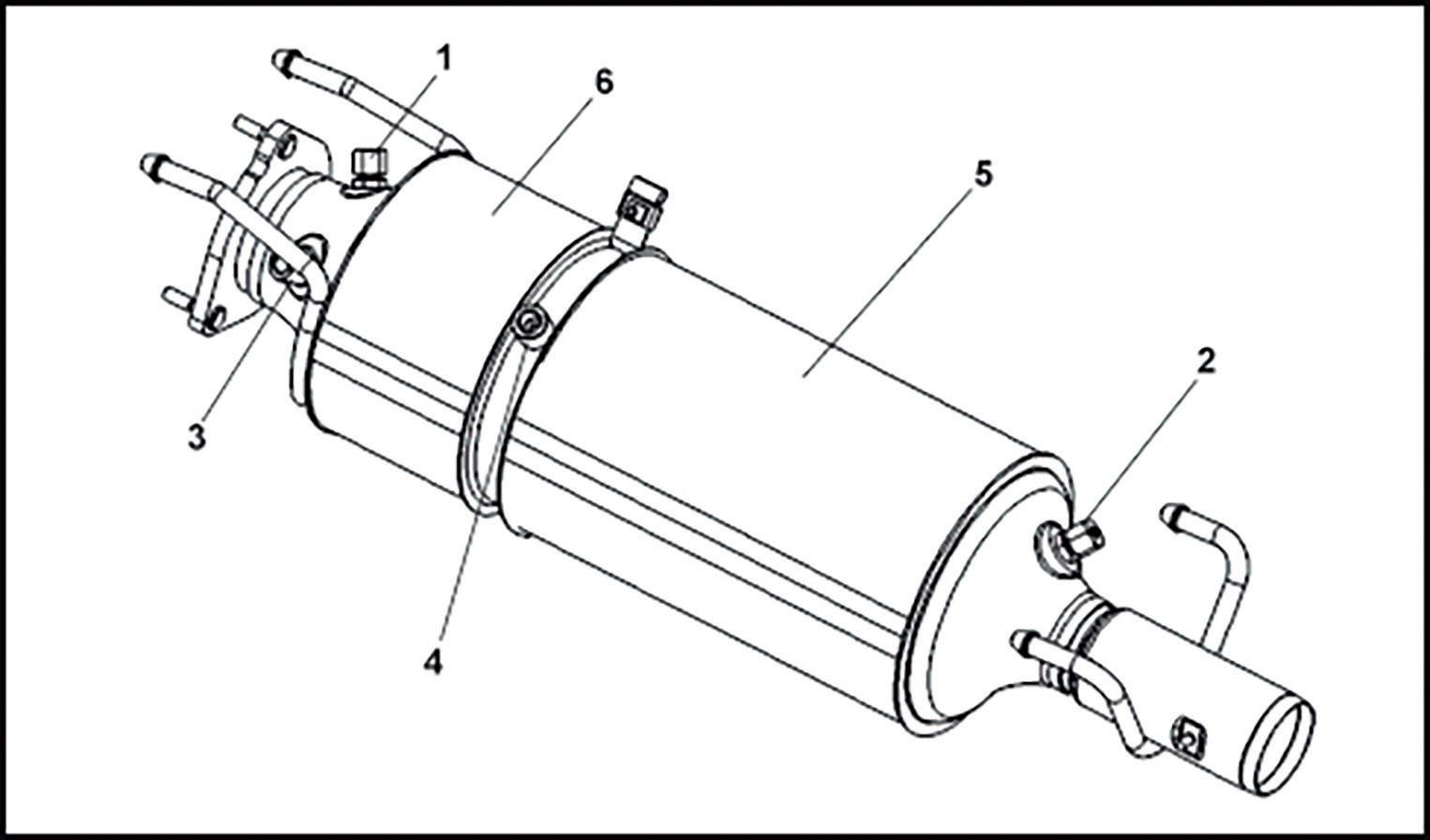 1
6
5
2
3
4