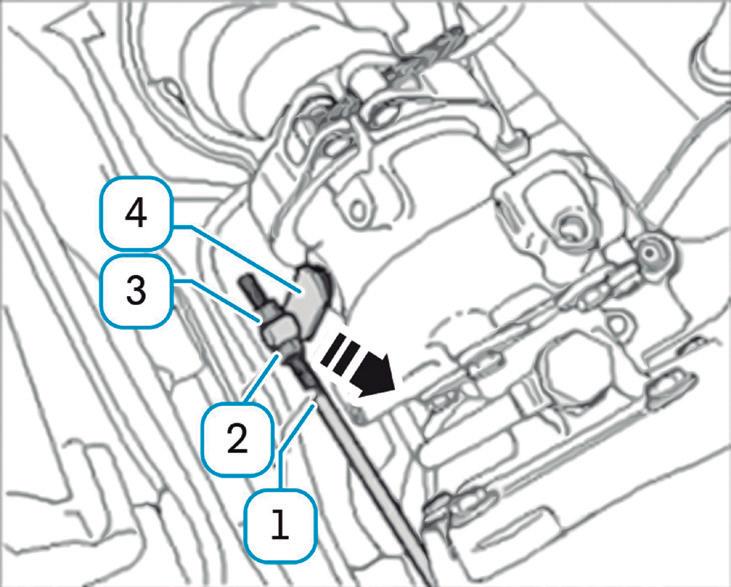 4
3
2
1