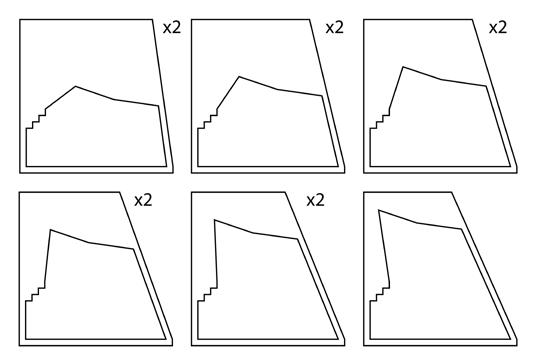 x2

x2

x2

x2

x2