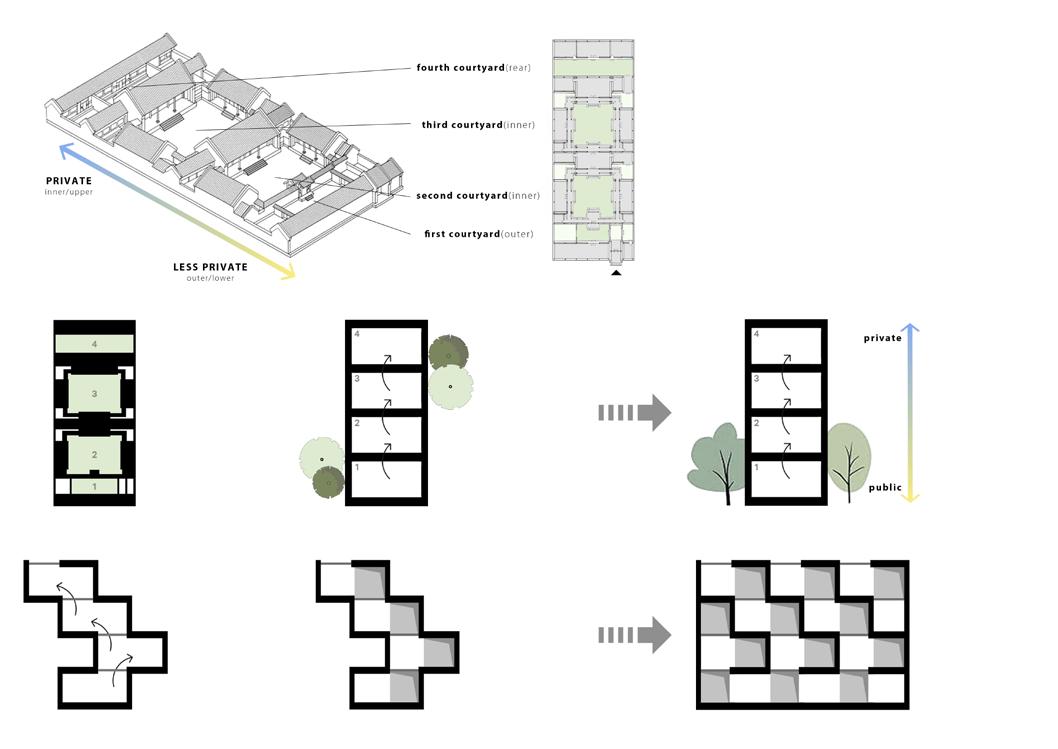 fourth courtyard(rear)

third courtyard(inner)

second courtyard(inner)

first courtyard(outer)

PRIVATE
inner/upper

LESS PRIVATE
outer/lower

4
3
2
1

4
3
2
1

4
3
2
1

private

public