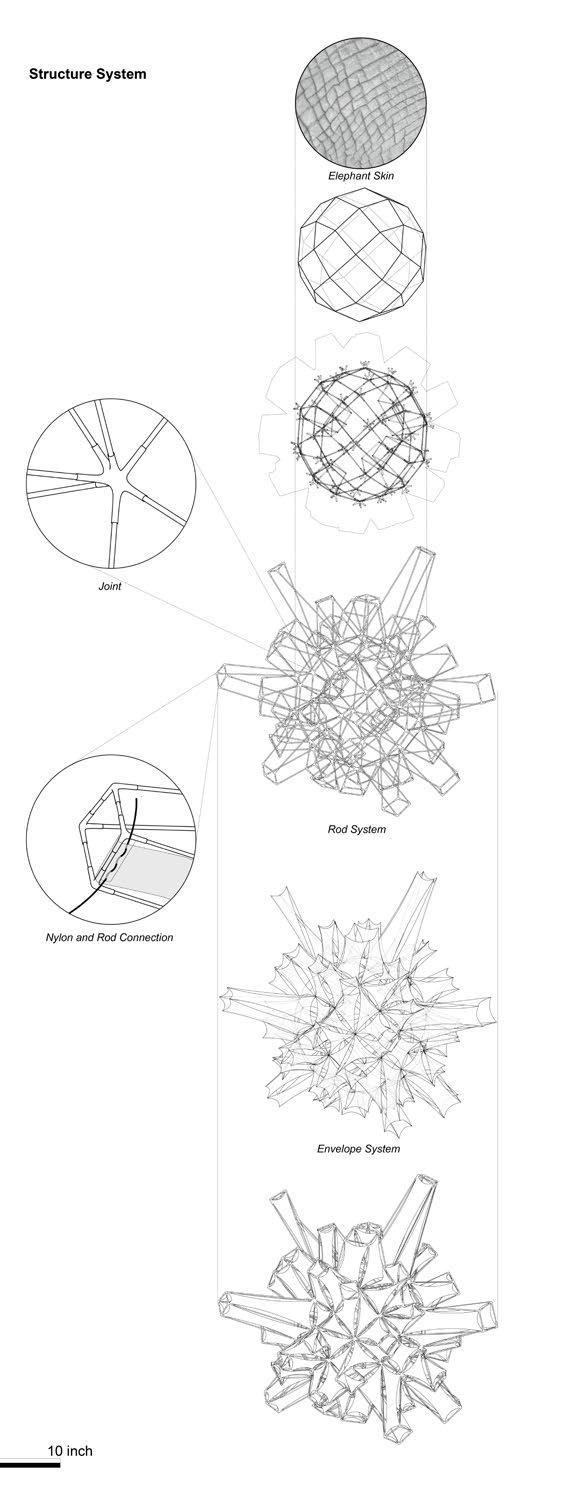 Structure System

Elephant Skin

Joint

Rod System

Nylon and Rod Connection

Envelope System

10 inch