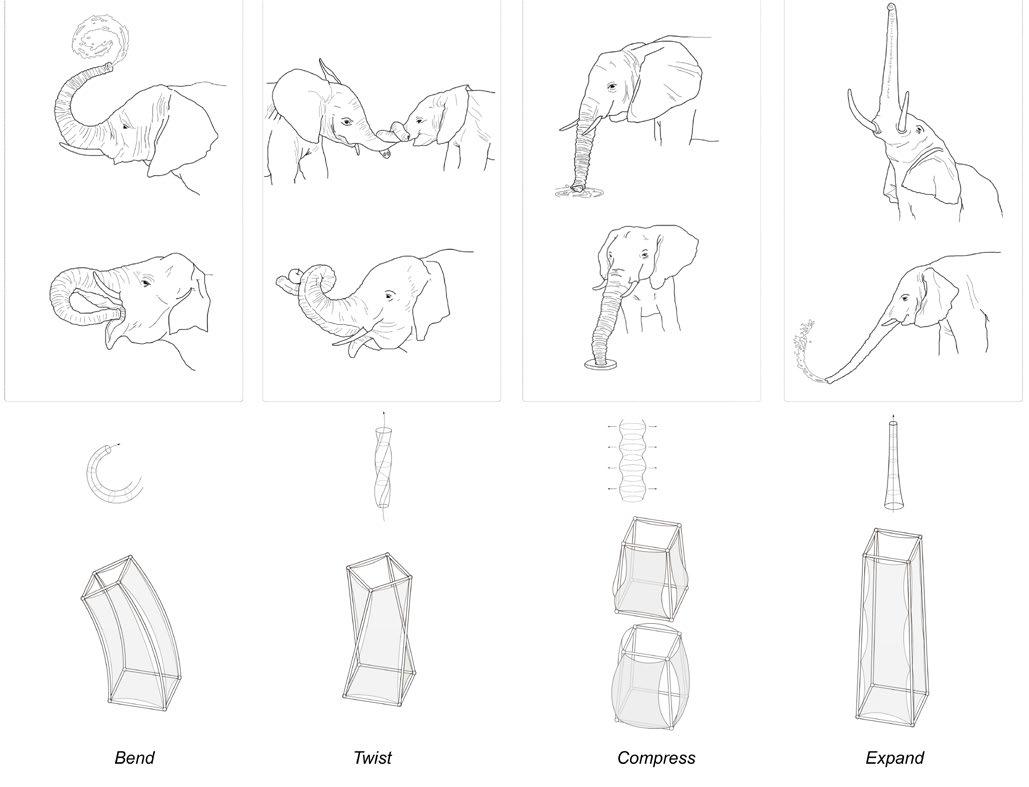 Bend

Twist

Compress

Expand