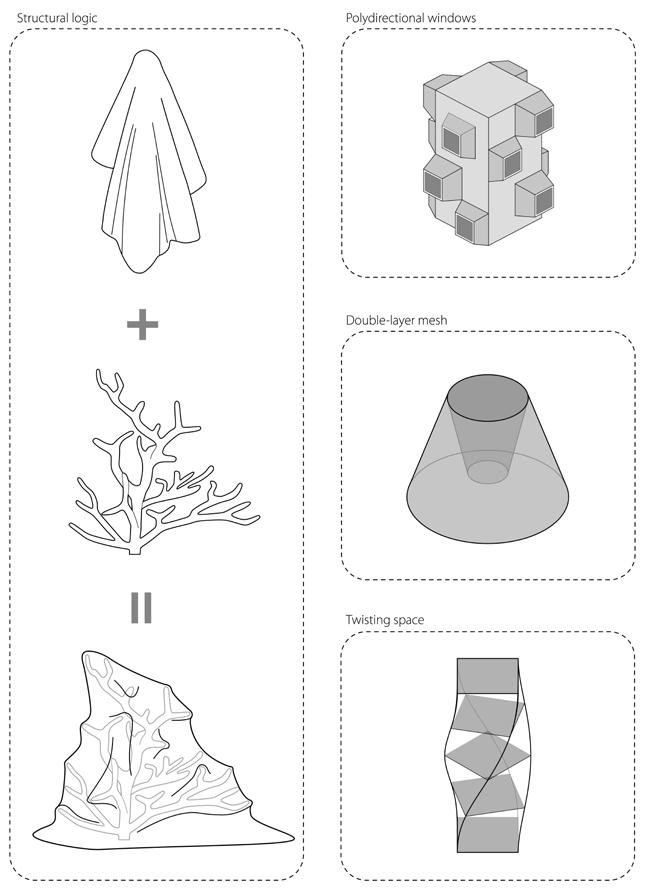 Structural logic

+

=

Polydirectional windows

Double-layer mesh

Twisting space