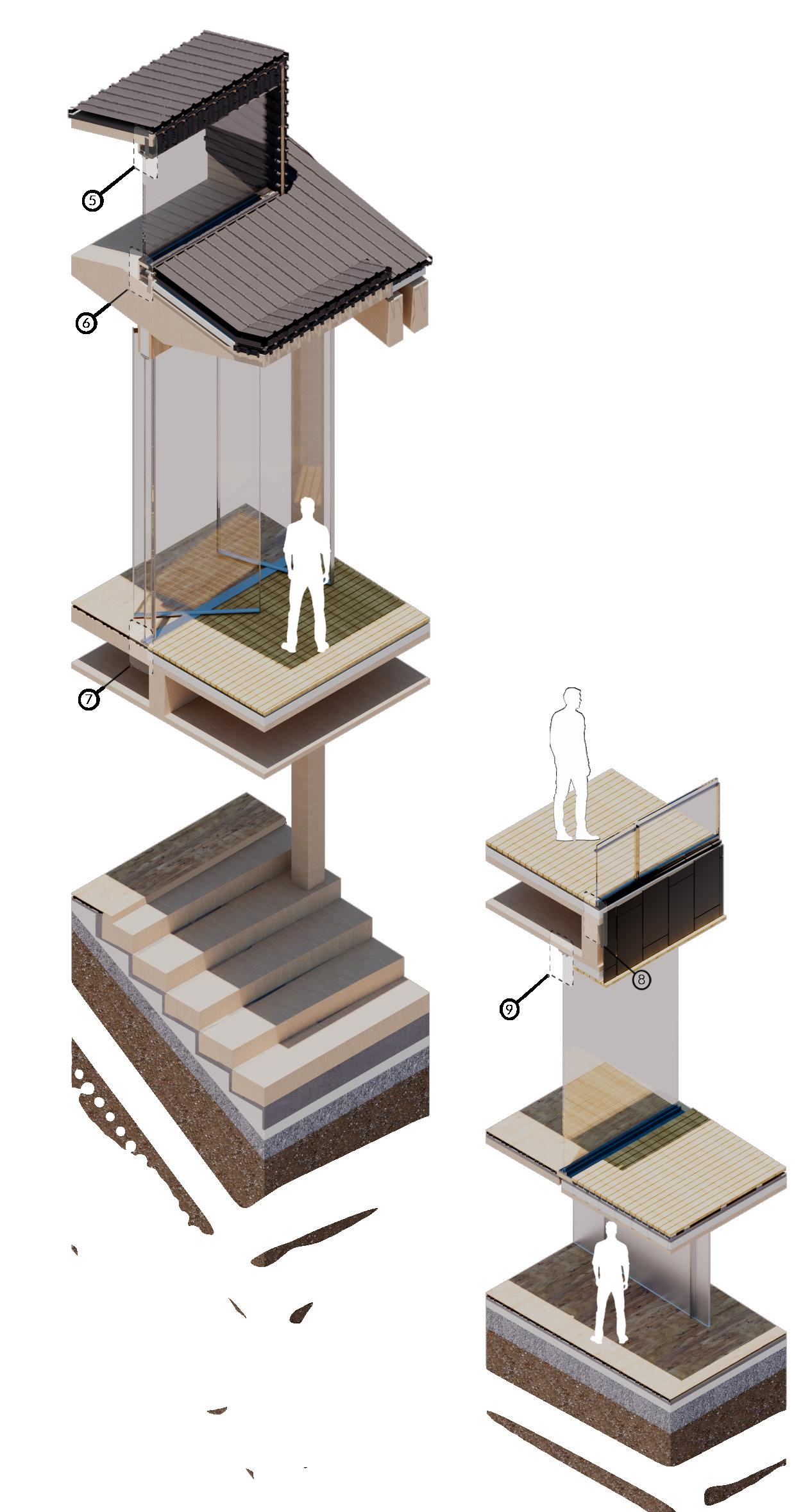 5

6

7

8

9