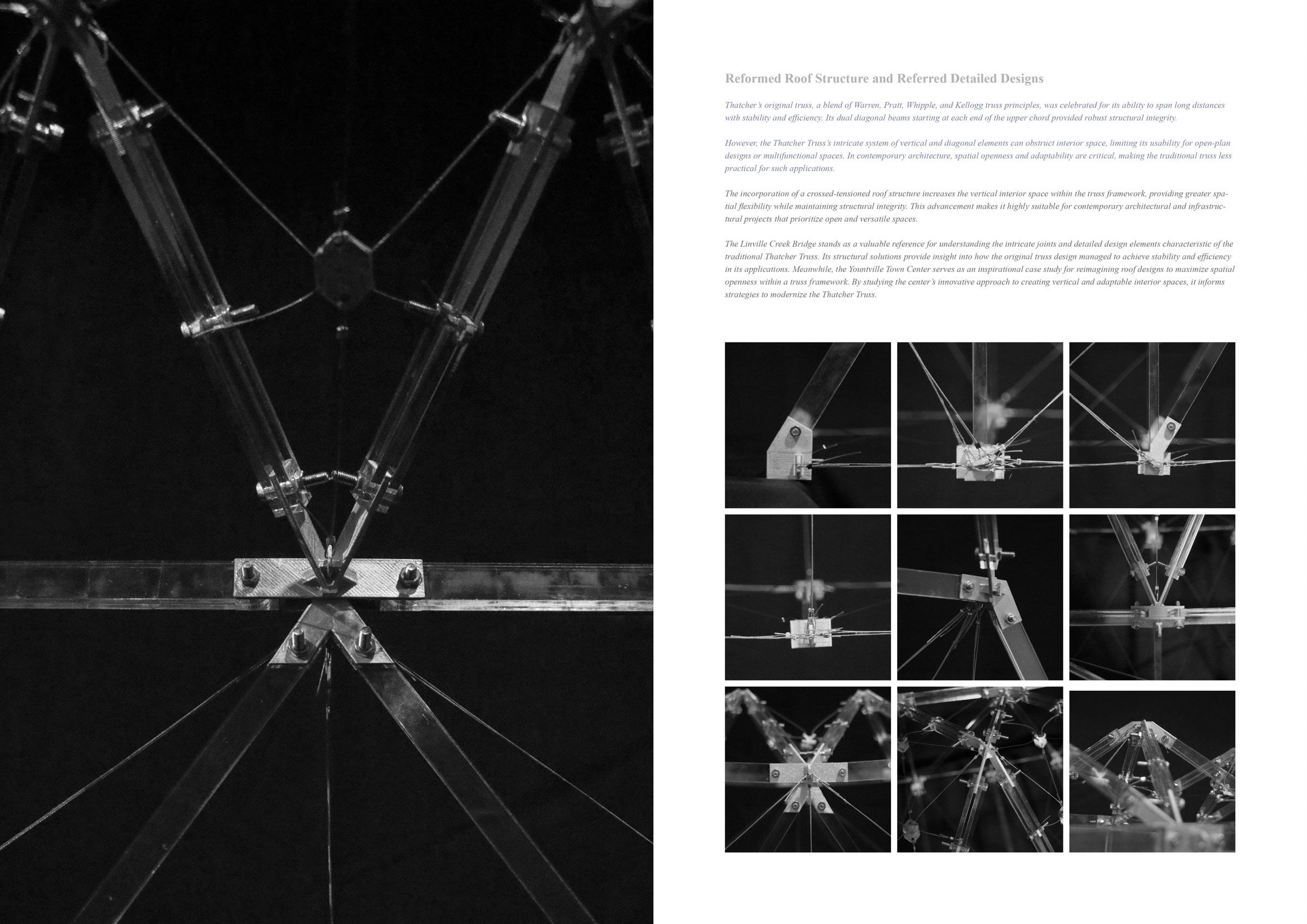 Reformed Roof Structure and Referred Detailed Designs

Thatcher's original truss, a blend of Warren, Pratt, Whipple, and Kellogg truss principles, was celebrated for its ability to span long distances with stability and efficiency. Its dual diagonal beams starting at each end of the upper chord provided robust structural integrity.

However, the Thatcher Truss's intricate system of vertical and diagonal elements can obstruct interior space, limiting its usability for open-plan designs or multifunctional spaces. In contemporary architecture, spatial openness and adaptability are critical, making the traditional truss less practical for such applications.

The incorporation of a crossed-tensioned roof structure increases the vertical interior space within the truss framework, providing greater spatial flexibility while maintaining structural integrity. This advancement makes it highly suitable for contemporary architectural and infrastructural projects that prioritize open and versatile spaces.

The Linville Creek Bridge stands as a valuable reference for understanding the intricate joints and detailed design elements characteristic of the traditional Thatcher Truss. Its structural solutions provide insight into how the original truss design managed to achieve stability and efficiency in its applications. Meanwhile, the Yountville Town Center serves as an inspirational case study for reimagining roof designs to maximize spatial openness within a truss framework. By studying the center's innovative approach to creating vertical and adaptable interior spaces, it informs strategies to modernize the Thatcher Truss.