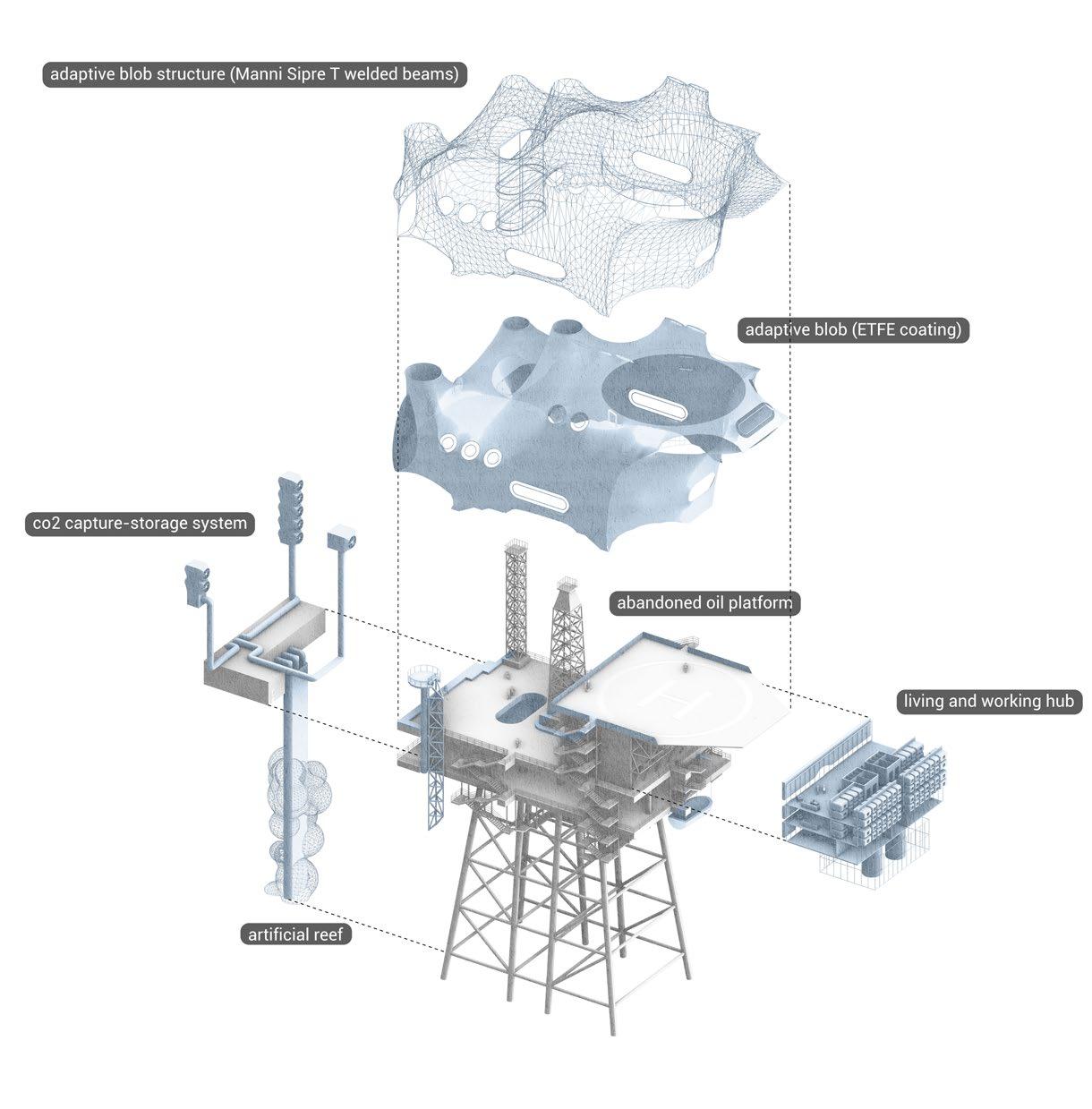 adaptive blob structure (Manni Sipre T welded beams)

adaptive blob (ETFE coating)

co2 capture-storage system

abandoned oil platform

H

living and working hub

artificial reef