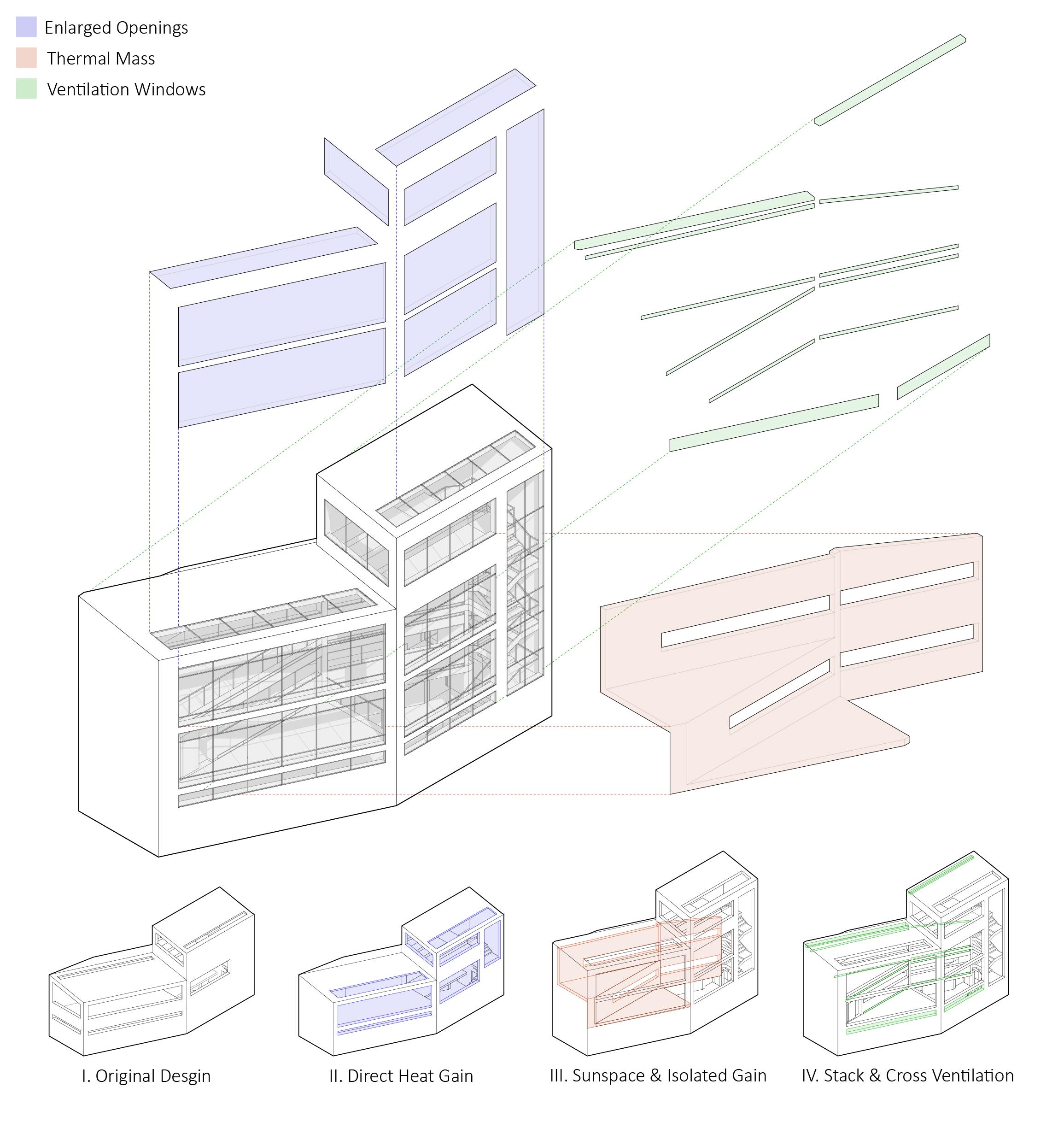 Enlarged Openings
Thermal Mass
Ventilation Windows

I. Original Desgin
II. Direct Heat Gain
III. Sunspace & Isolated Gain
IV. Stack & Cross Ventilation