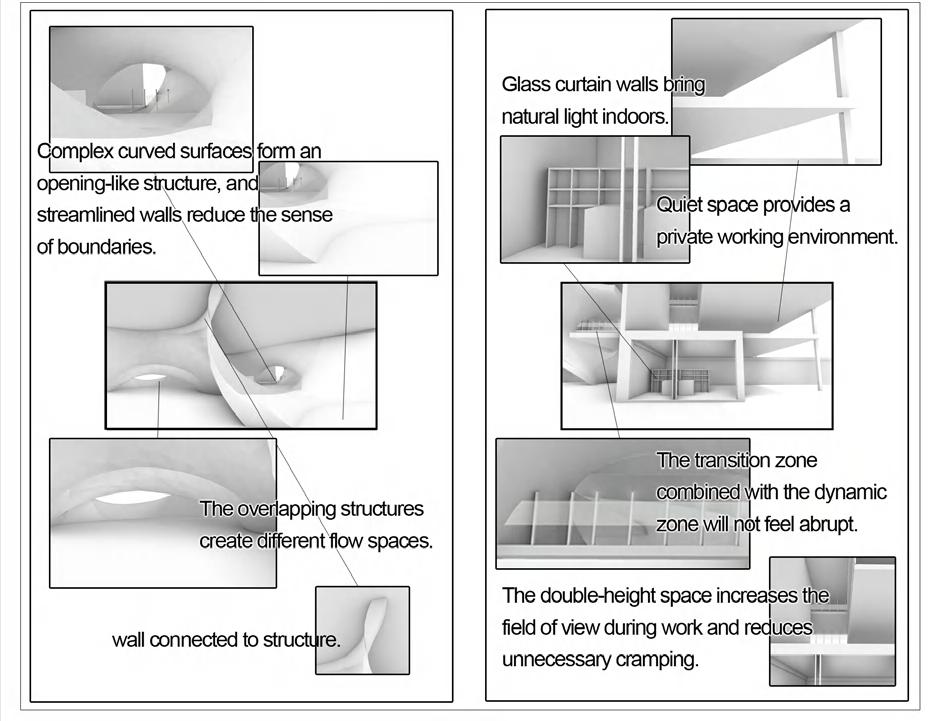 Complex curved surfaces form an opening-like structure, and streamlined walls reduce the sense of boundaries.

The overlapping structures create different flow spaces.

wall connected to structure.

Glass curtain walls bring natural light indoors.

Quiet space provides a private working environment.

The transition zone combined with the dynamic zone will not feel abrupt.

The double-height space increases the field of view during work and reduces unnecessary cramping.