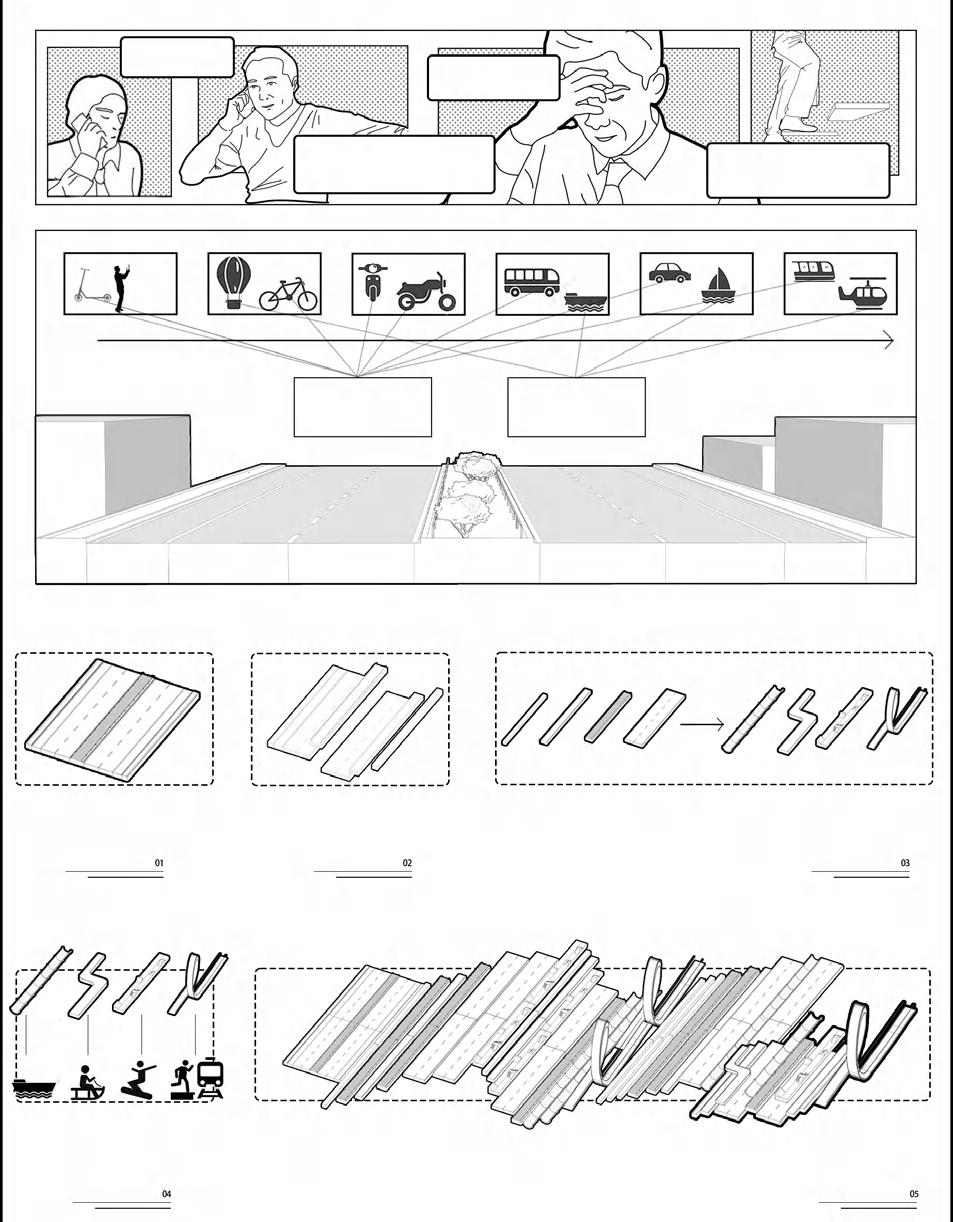 01

02

03

04

05