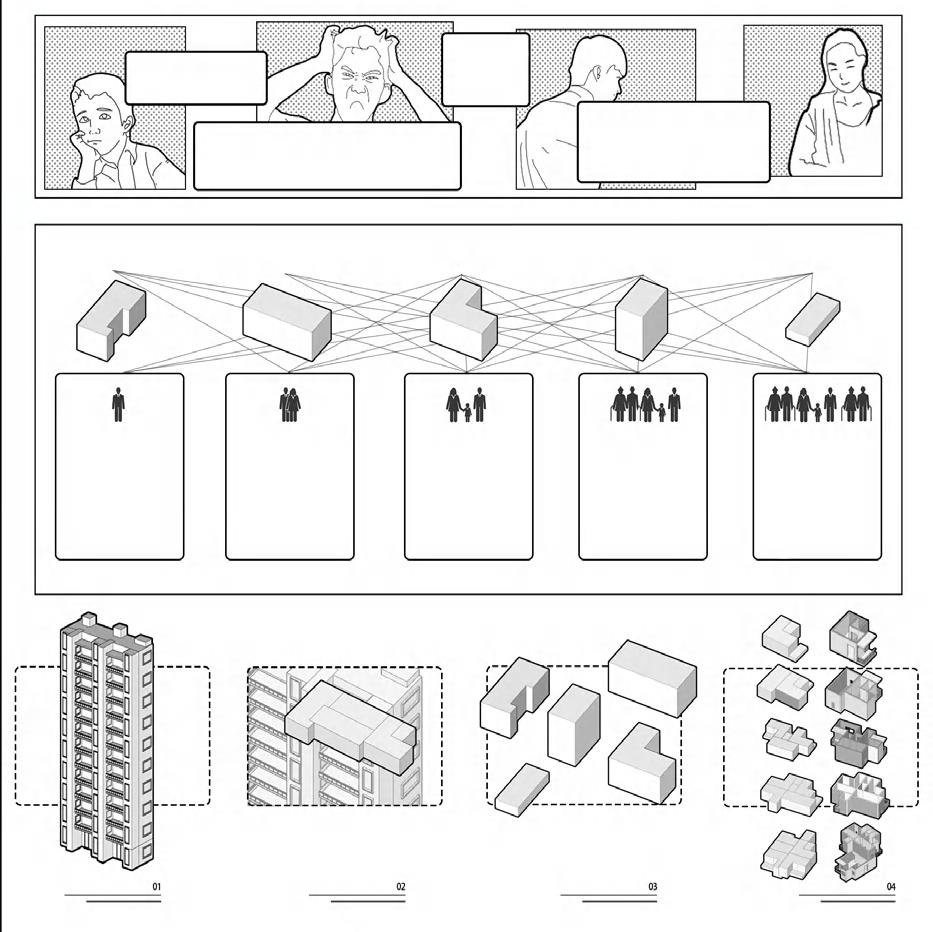 01

02

03

04