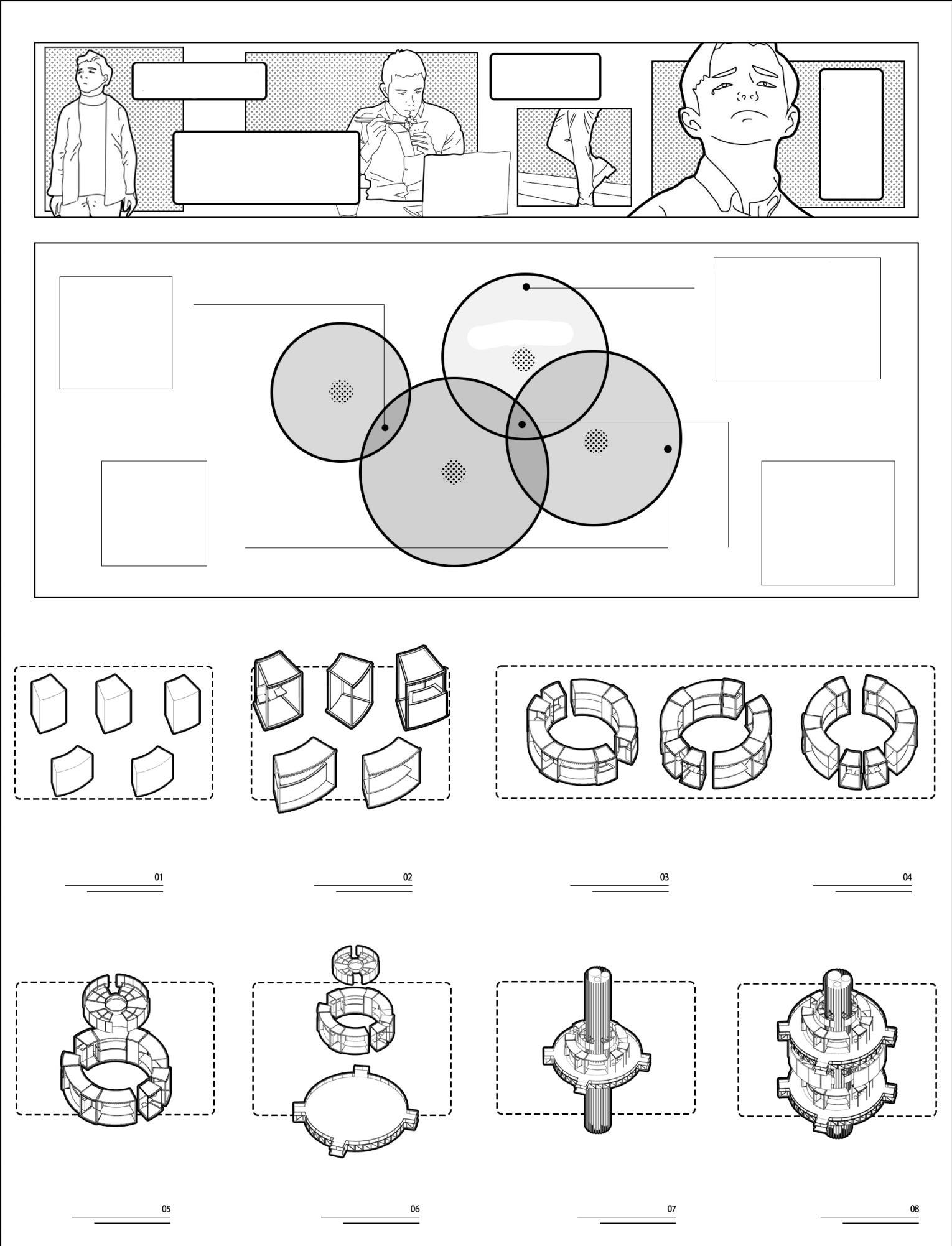 01

02

03

04

05

06

07

08