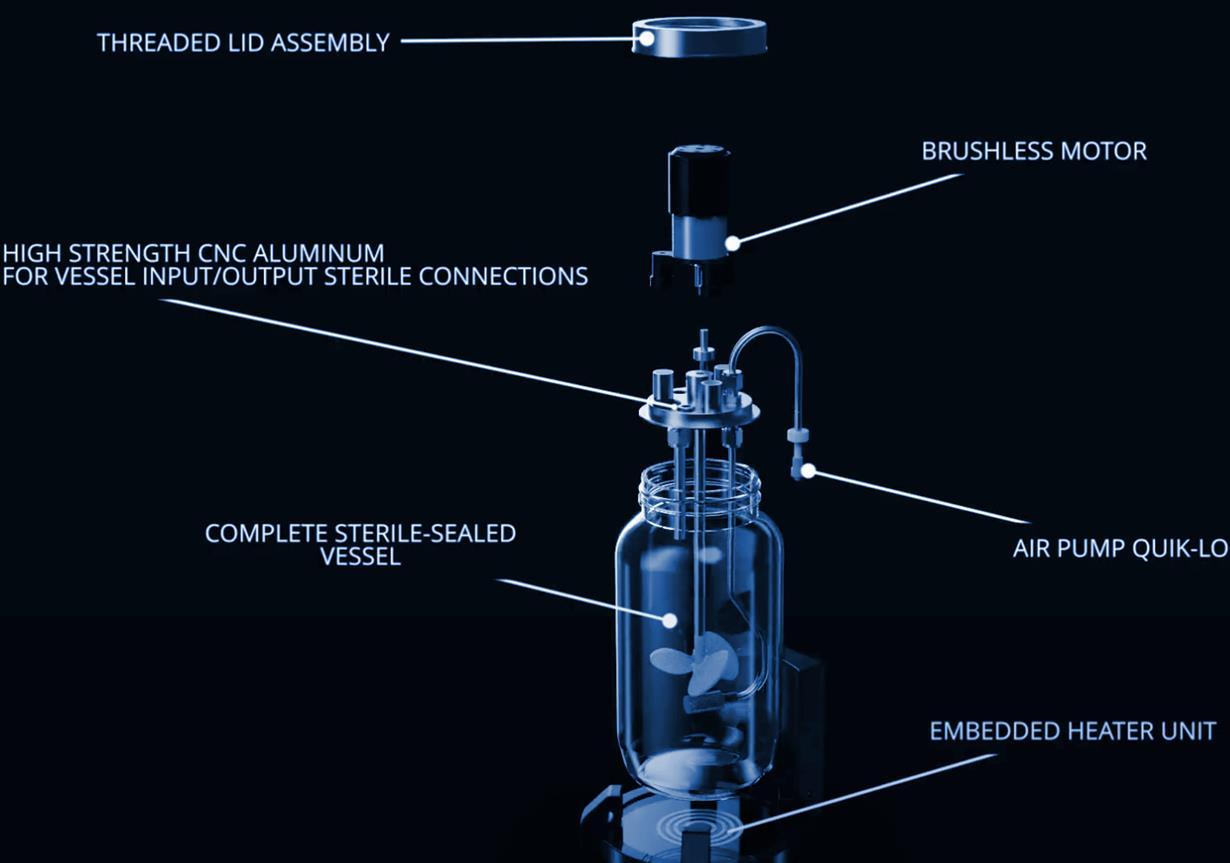 THREADED LID ASSEMBLY

BRUSHLESS MOTOR

HIGH STRENGTH CNC ALUMINUM
FOR VESSEL INPUT/OUTPUT STERILE CONNECTIONS

COMPLETE STERILE-SEALED
VESSEL

AIR PUMP QUIK-LO

EMBEDDED HEATER UNIT