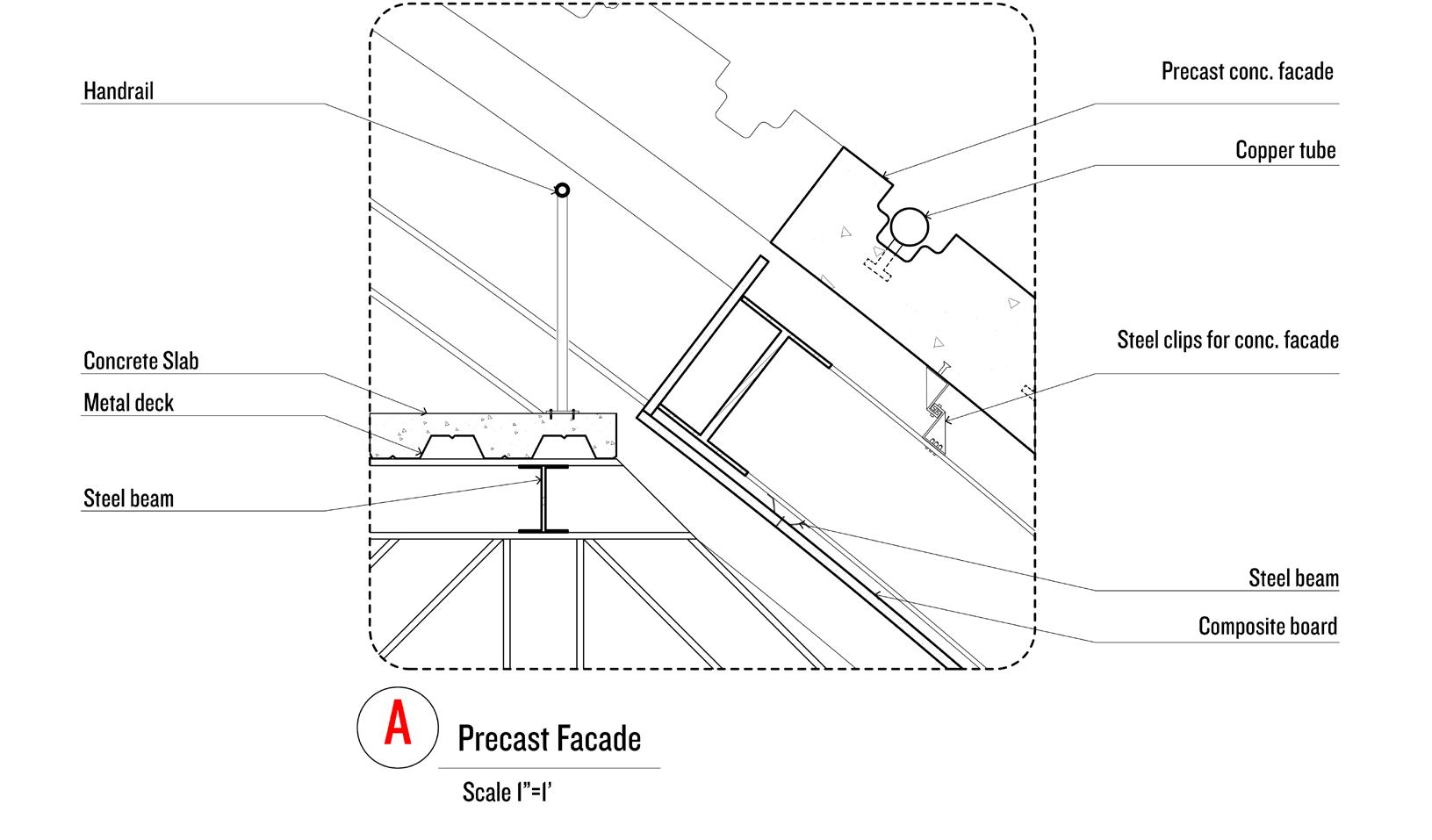 Handrail

Concrete Slab

Metal deck

Steel beam

Precast conc. facade

Copper tube

Steel clips for conc. facade

Steel beam

Composite board

A

Precast Facade

Scale 1"=1'