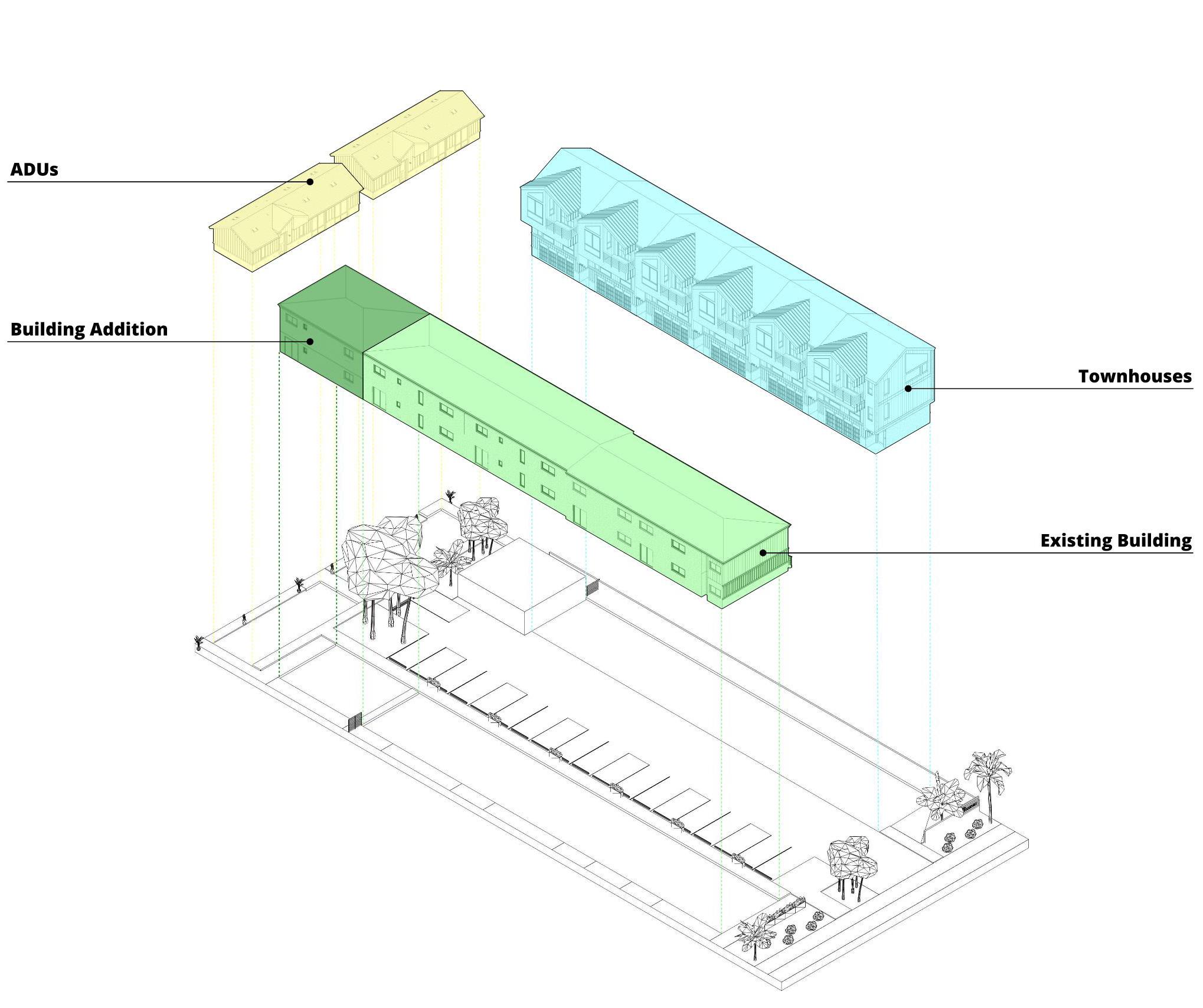 ADUs

Building Addition

Townhouses

Existing Building