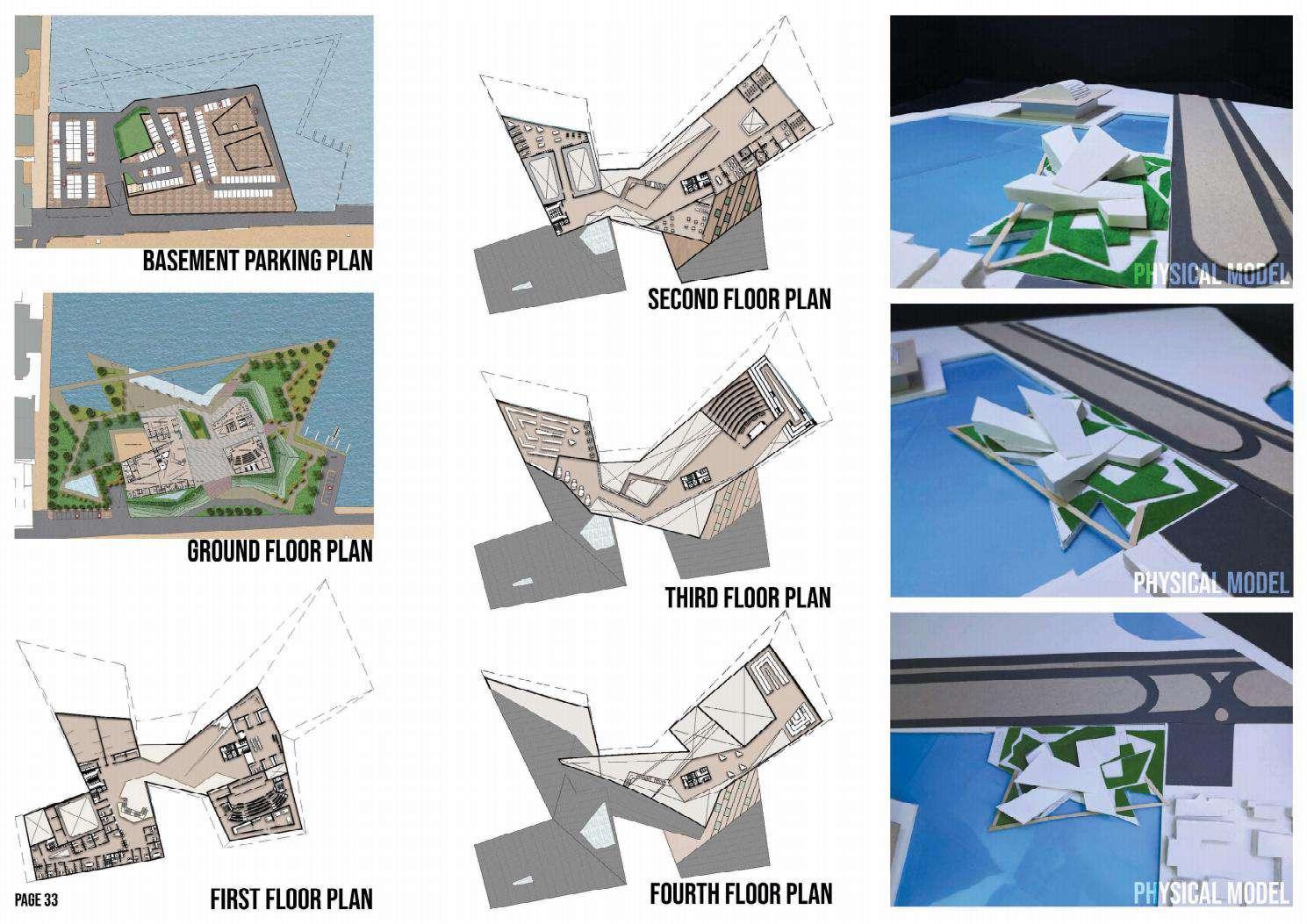 BASEMENT PARKING PLAN

GROUND FLOOR PLAN

FIRST FLOOR PLAN

PAGE 33

SECOND FLOOR PLAN

THIRD FLOOR PLAN

FOURTH FLOOR PLAN

PHYSICAL MODEL

PHYSICAL MODEL

PHYSICAL MODEL