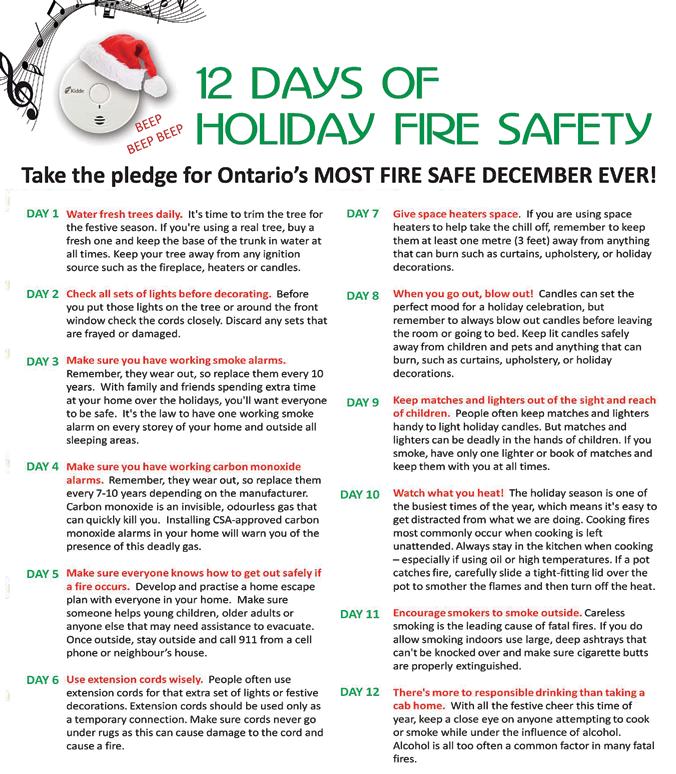 Kidde

BEEP
BEEP BEEP

12 DAYS OF HOLIDAY FIRE SAFETY

Take the pledge for Ontario's MOST FIRE SAFE DECEMBER EVER!

DAY 1 Water fresh trees daily. It's time to trim the tree for the festive season. If you're using a real tree, buy a fresh one and keep the base of the trunk in water at all times. Keep your tree away from any ignition source such as the fireplace, heaters or candles.

DAY 2 Check all sets of lights before decorating. Before you put those lights on the tree or around the front window check the cords closely. Discard any sets that are frayed or damaged.

DAY 3 Make sure you have working smoke alarms. Remember, they wear out, so replace them every 10 years. With family and friends spending extra time at your home over the holidays, you'll want everyone to be safe. It's the law to have one working smoke alarm on every storey of your home and outside all sleeping areas.

DAY 4 Make sure you have working carbon monoxide alarms. Remember, they wear out, so replace them every 7-10 years depending on the manufacturer. Carbon monoxide is an invisible, odourless gas that can quickly kill you. Installing CSA-approved carbon monoxide alarms in your home will warn you of the presence of this deadly gas.

DAY 5 Make sure everyone knows how to get out safely if a fire occurs. Develop and practise a home escape plan with everyone in your home. Make sure someone helps young children, older adults or anyone else that may need assistance to evacuate. Once outside, stay outside and call 911 from a cell phone or neighbour's house.

DAY 6 Use extension cords wisely. People often use extension cords for that extra set of lights or festive decorations. Extension cords should be used only as a temporary connection. Make sure cords never go under rugs as this can cause damage to the cord and cause a fire.

DAY 7 Give space heaters space. If you are using space heaters to help take the chill off, remember to keep them at least one metre (3 feet) away from anything that can burn such as curtains, upholstery, or holiday decorations.

DAY 8 When you go out, blow out! Candles can set the perfect mood for a holiday celebration, but remember to always blow out candles before leaving the room or going to bed. Keep lit candles safely away from children and pets and anything that can burn, such as curtains, upholstery, or holiday decorations.

DAY 9 Keep matches and lighters out of the sight and reach of children. People often keep matches and lighters handy to light holiday candles. But matches and lighters can be deadly in the hands of children. If you smoke, have only one lighter or book of matches and keep them with you at all times.

DAY 10 Watch what you heat! The holiday season is one of the busiest times of the year, which means it's easy to get distracted from what we are doing. Cooking fires most commonly occur when cooking is left unattended. Always stay in the kitchen when cooking – especially if using oil or high temperatures. If a pot catches fire, carefully slide a tight-fitting lid over the pot to smother the flames and then turn off the heat.

DAY 11 Encourage smokers to smoke outside. Careless smoking is the leading cause of fatal fires. If you do allow smoking indoors use large, deep ashtrays that can't be knocked over and make sure cigarette butts are properly extinguished.

DAY 12 There's more to responsible drinking than taking a cab home. With all the festive cheer this time of year, keep a close eye on anyone attempting to cook or smoke while under the influence of alcohol. Alcohol is all too often a common factor in many fatal fires.