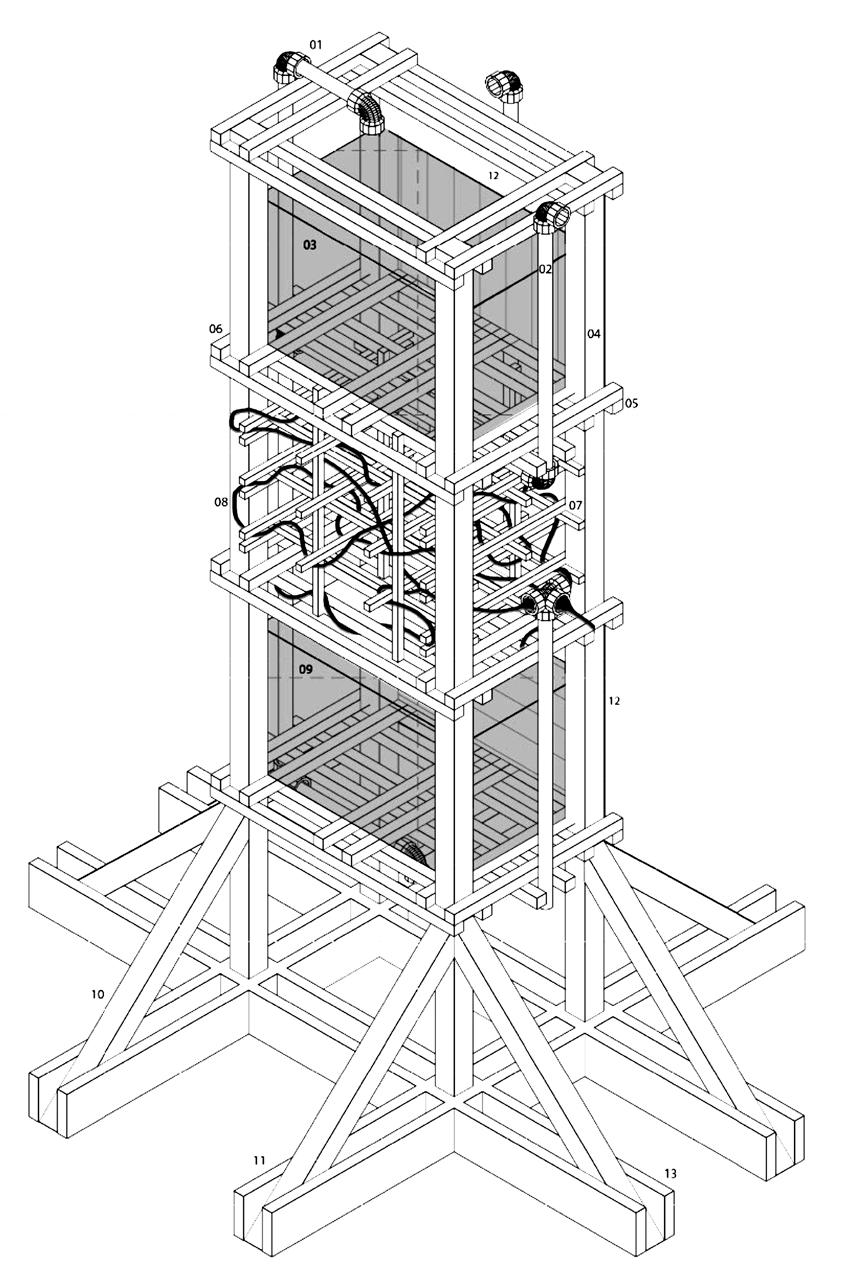 01
12
03
02
06
04
05
08
07
09
12
10
11
13