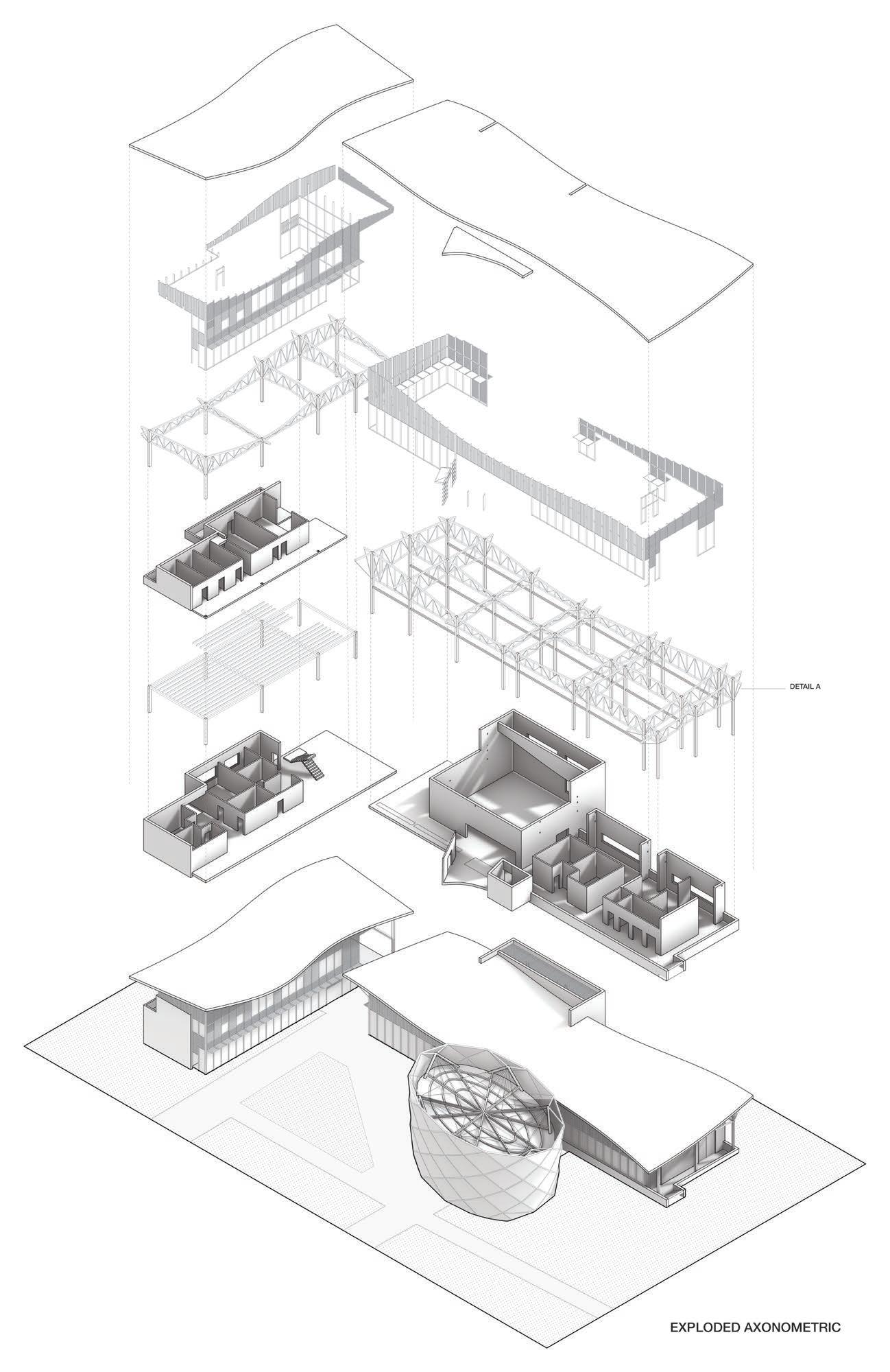 DETAIL A

EXPLODED AXONOMETRIC