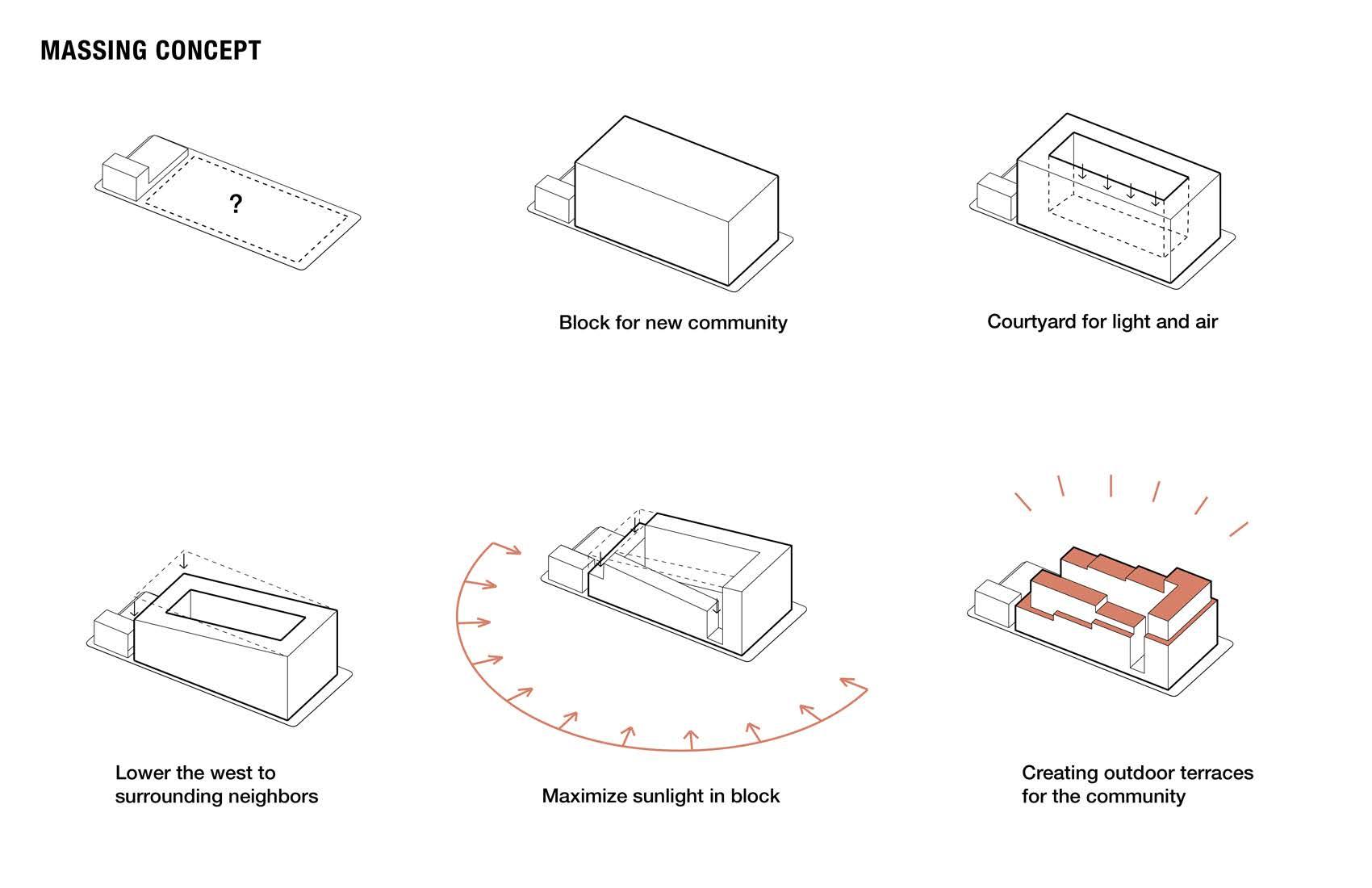 MASSING CONCEPT

?

Block for new community

Courtyard for light and air

Lower the west to surrounding neighbors

Maximize sunlight in block

Creating outdoor terraces for the community