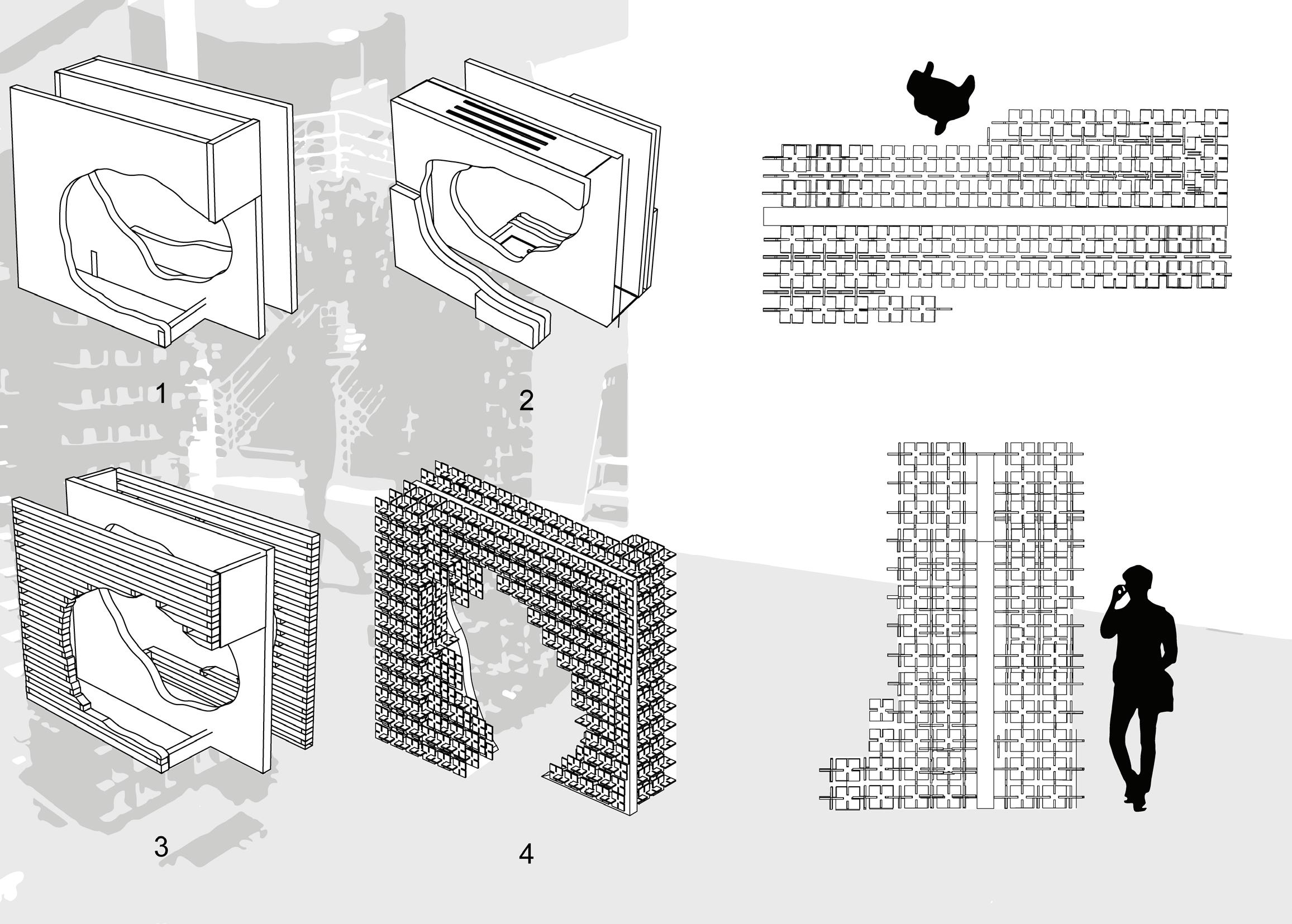 1

2

3

4