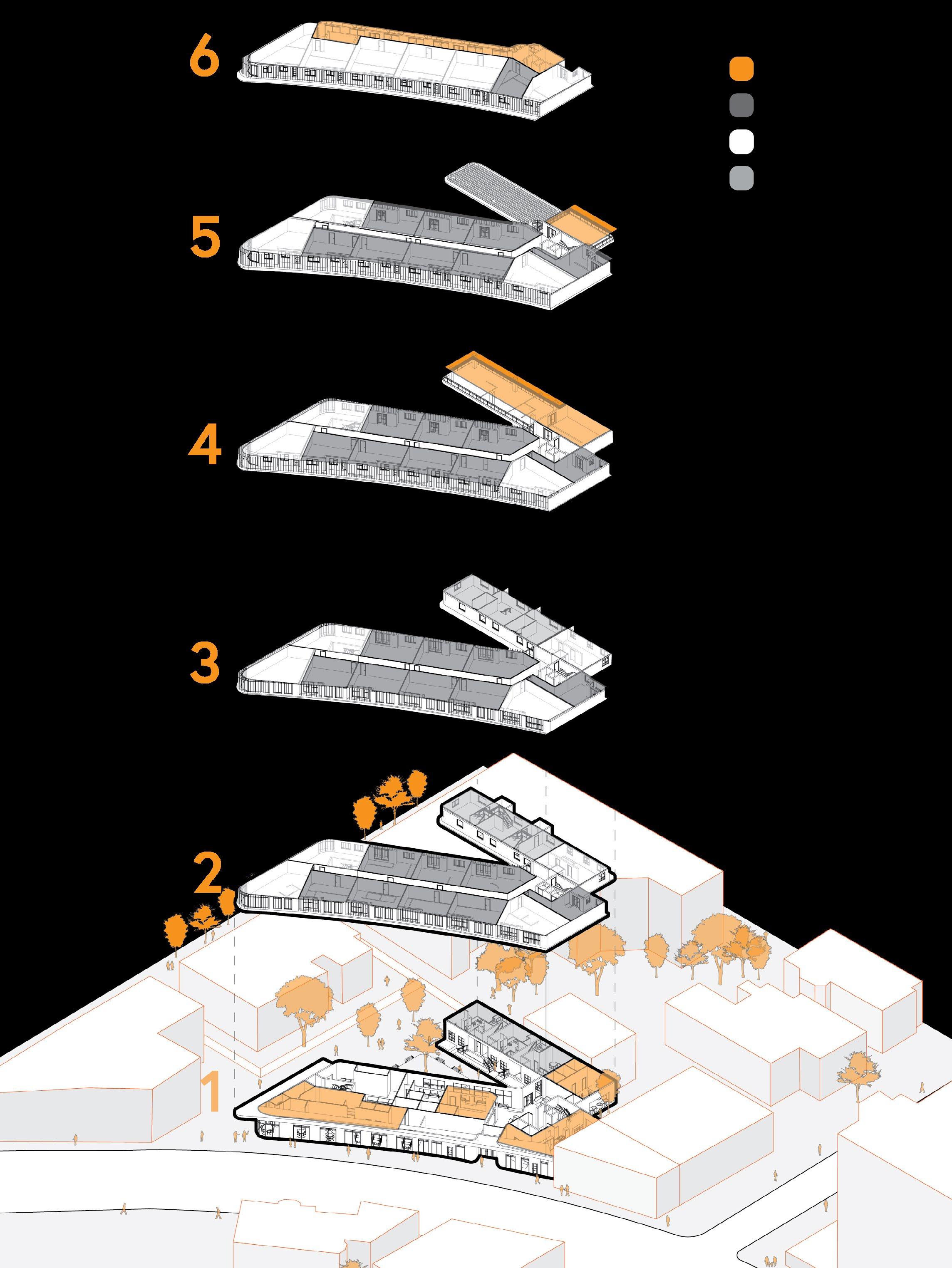 6

5

4

3

2

1