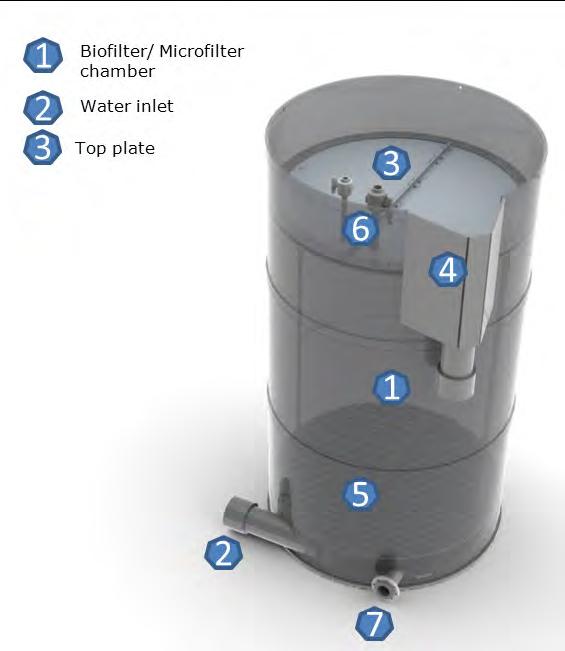 1 Biofilter/ Microfilter chamber

2 Water inlet

3 Top plate

3

6

4

1

5

2

7