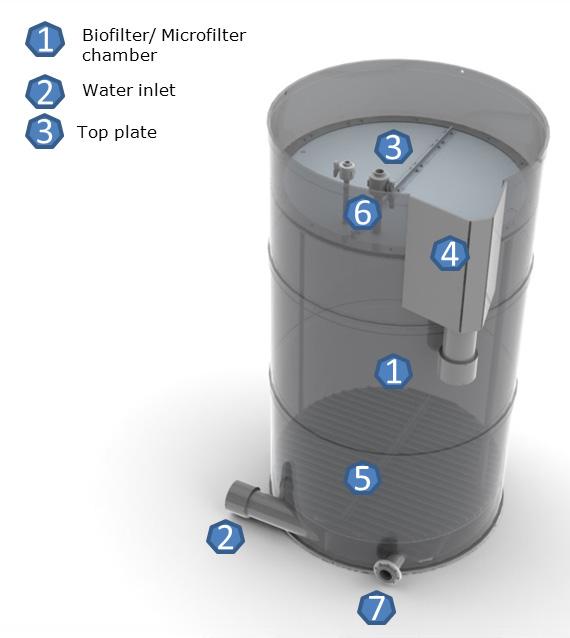 1 Biofilter/ Microfilter chamber
2 Water inlet
3 Top plate

3
6
4
1
5
2
7