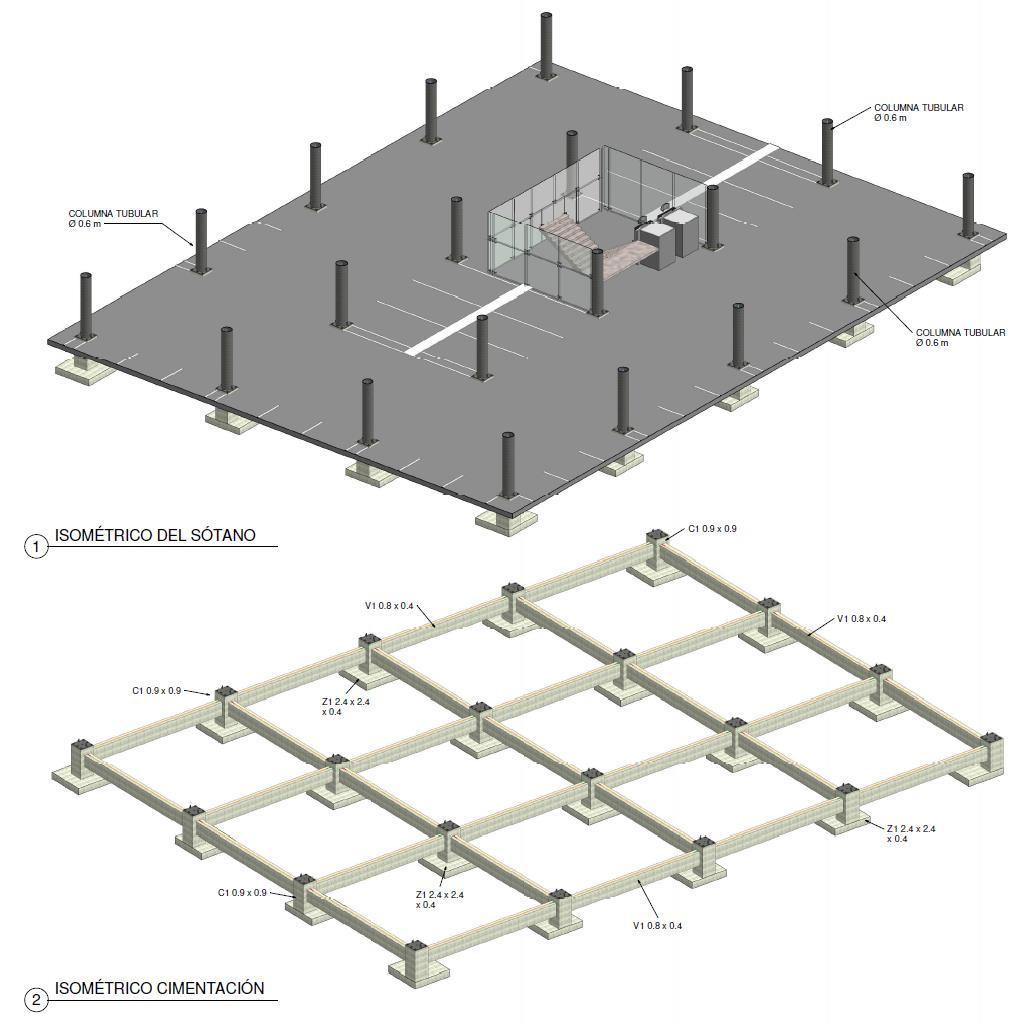 COLUMNA TUBULAR
Ø 0.6 m

COLUMNA TUBULAR
Ø 0.6 m

COLUMNA TUBULAR
Ø 0.6 m

1 ISOMÉTRICO DEL SÓTANO

C1 0.9 x 0.9

V1 0.8 x 0.4

V1 0.8 x 0.4

C1 0.9 x 0.9

Z1 2.4 x 2.4 x 0.4

Z1 2.4 x 2.4 x 0.4

C1 0.9 x 0.9

Z1 2.4 x 2.4 x 0.4

V1 0.8 x 0.4

2 ISOMÉTRICO CIMENTACIÓN