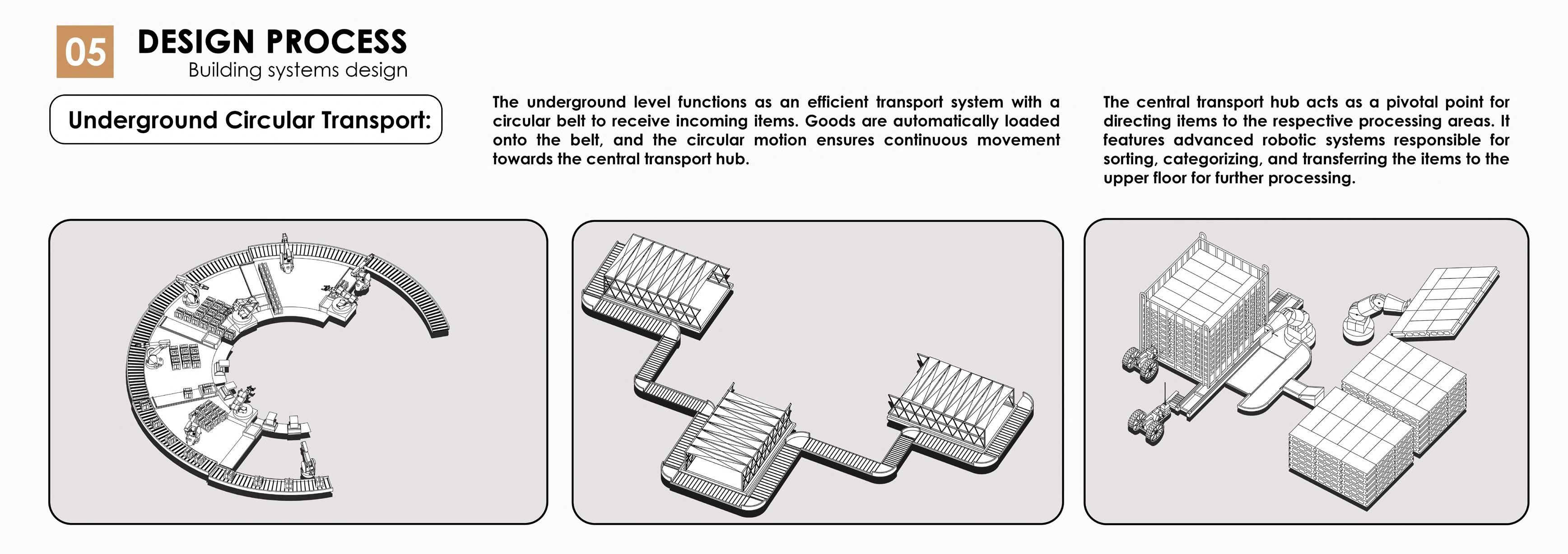 05 DESIGN PROCESS
Building systems design

Underground Circular Transport:

The underground level functions as an efficient transport system with a circular belt to receive incoming items. Goods are automatically loaded onto the belt, and the circular motion ensures continuous movement towards the central transport hub.

The central transport hub acts as a pivotal point for directing items to the respective processing areas. It features advanced robotic systems responsible for sorting, categorizing, and transferring the items to the upper floor for further processing.