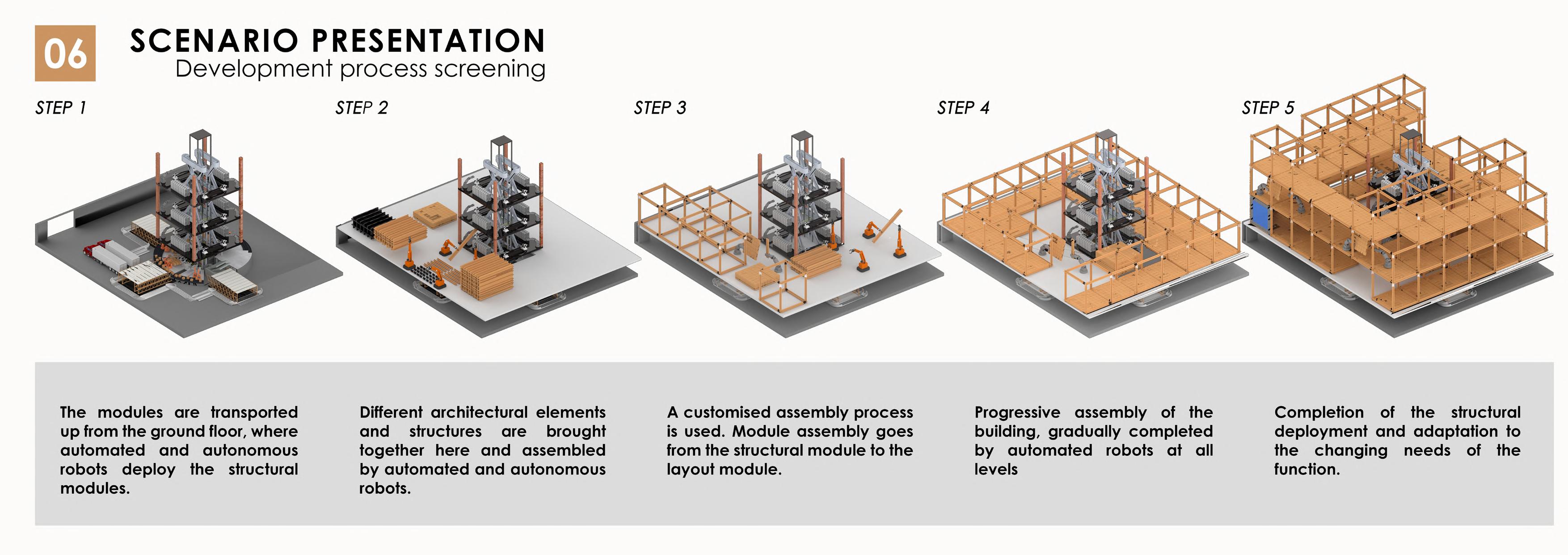 06

SCENARIO PRESENTATION
Development process screening

STEP 1

STEP 2

STEP 3

STEP 4

STEP 5

The modules are transported up from the ground floor, where automated and autonomous robots deploy the structural modules.

Different architectural elements and structures are brought together here and assembled by automated and autonomous robots.

A customised assembly process is used. Module assembly goes from the structural module to the layout module.

Progressive assembly of the building, gradually completed by automated robots at all levels

Completion of the structural deployment and adaptation to the changing needs of the function.