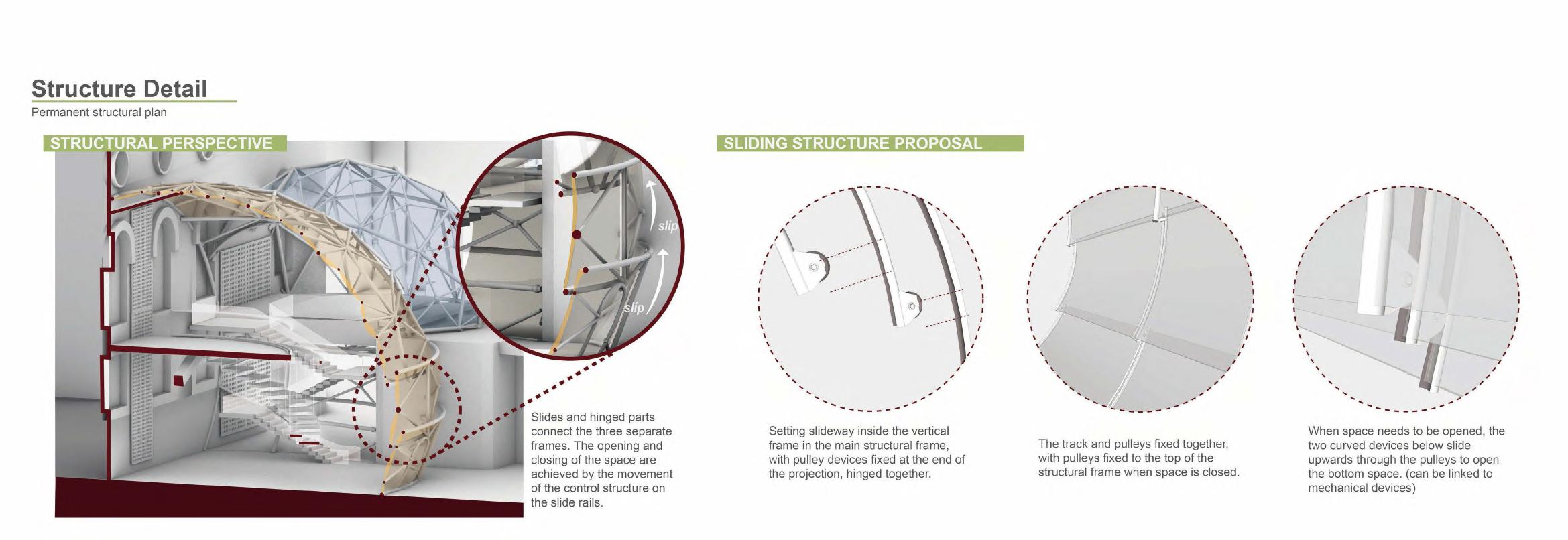 Structure Detail

Permanent structural plan

STRUCTURAL PERSPECTIVE

slip

slip

Slides and hinged parts connect the three separate frames. The opening and closing of the space are achieved by the movement of the control structure on the slide rails.

SLIDING STRUCTURE PROPOSAL

Setting slideway inside the vertical frame in the main structural frame, with pulley devices fixed at the end of the projection, hinged together.

The track and pulleys fixed together, with pulleys fixed to the top of the structural frame when space is closed.

When space needs to be opened, the two curved devices below slide upwards through the pulleys to open the bottom space. (can be linked to mechanical devices)